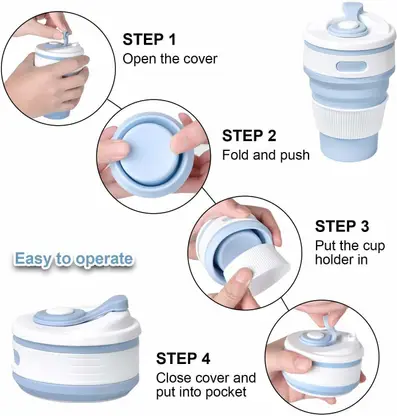 STEP 1
Open the cover

STEP 2
Fold and push

STEP 3
Put the cup holder in

Easy to operate

STEP 4
Close cover and put into pocket