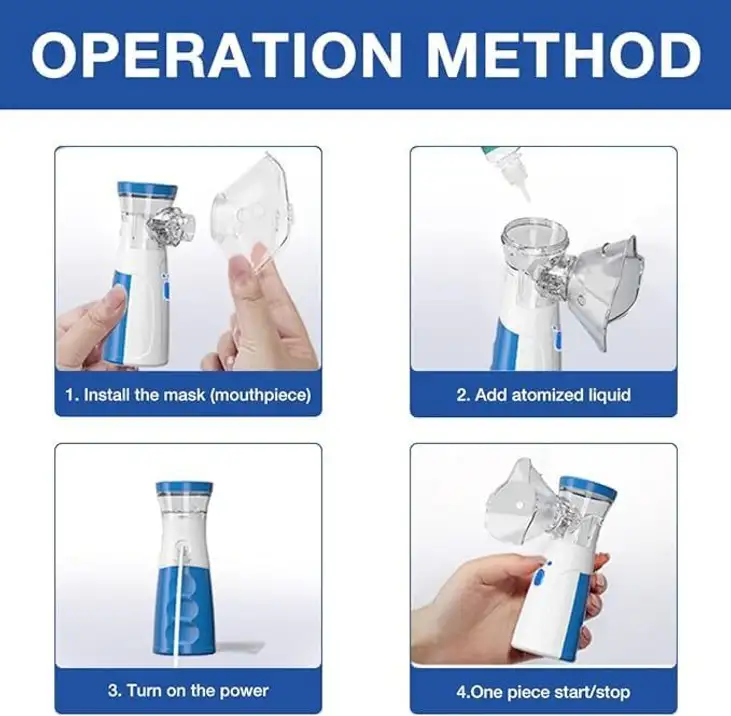 OPERATION METHOD

1. Install the mask (mouthpiece)

2. Add atomized liquid

3. Turn on the power

4.One piece start/stop