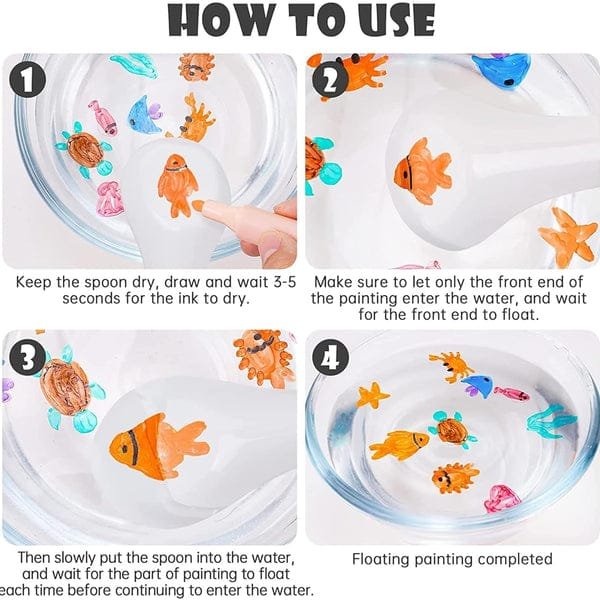 HOW TO USE

1

Keep the spoon dry, draw and wait 3-5 seconds for the ink to dry.

2

Make sure to let only the front end of the painting enter the water, and wait for the front end to float.

3

Then slowly put the spoon into the water, and wait for the part of painting to float each time before continuing to enter the water.

4

Floating painting completed