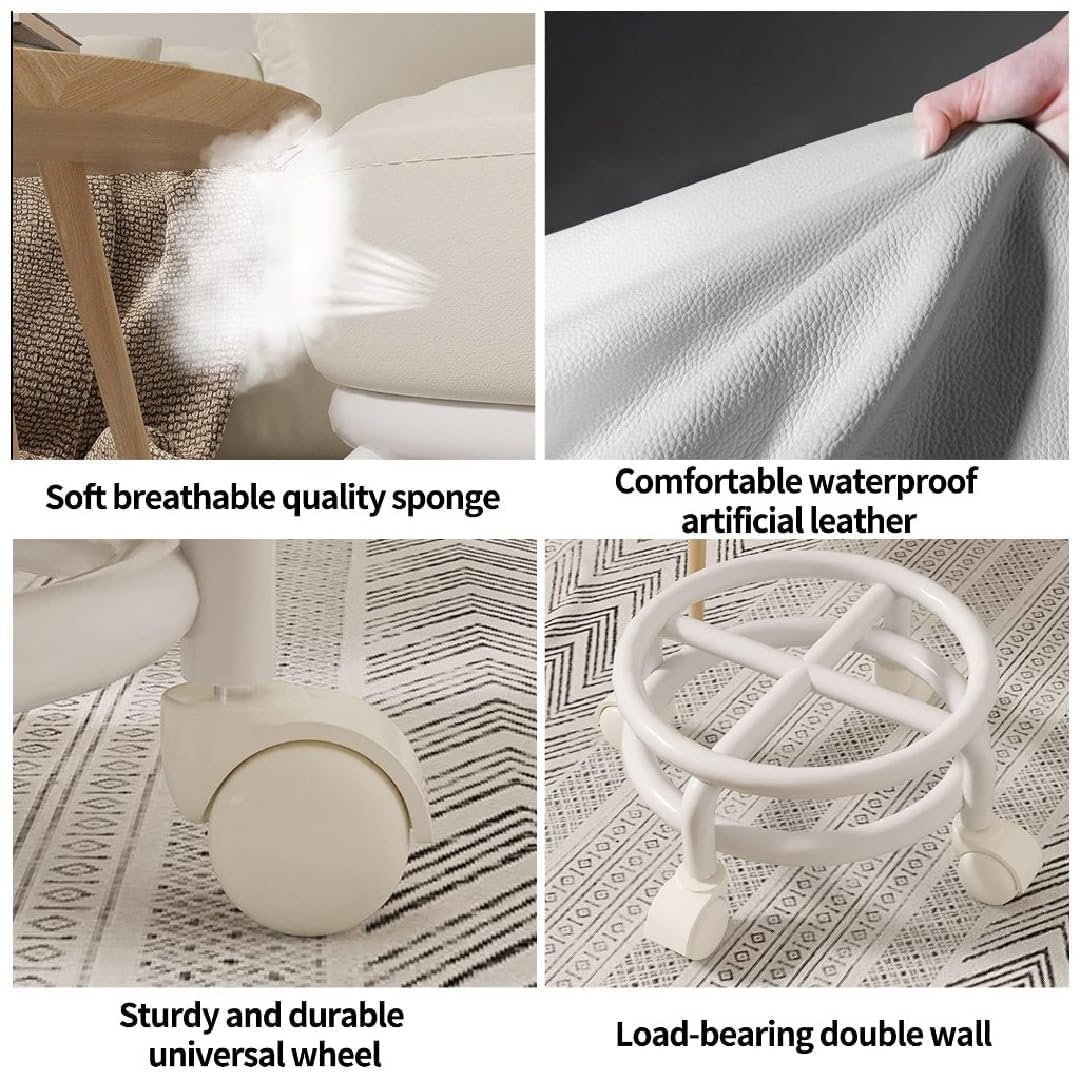 Soft breathable quality sponge

Comfortable waterproof artificial leather

Sturdy and durable universal wheel

Load-bearing double wall