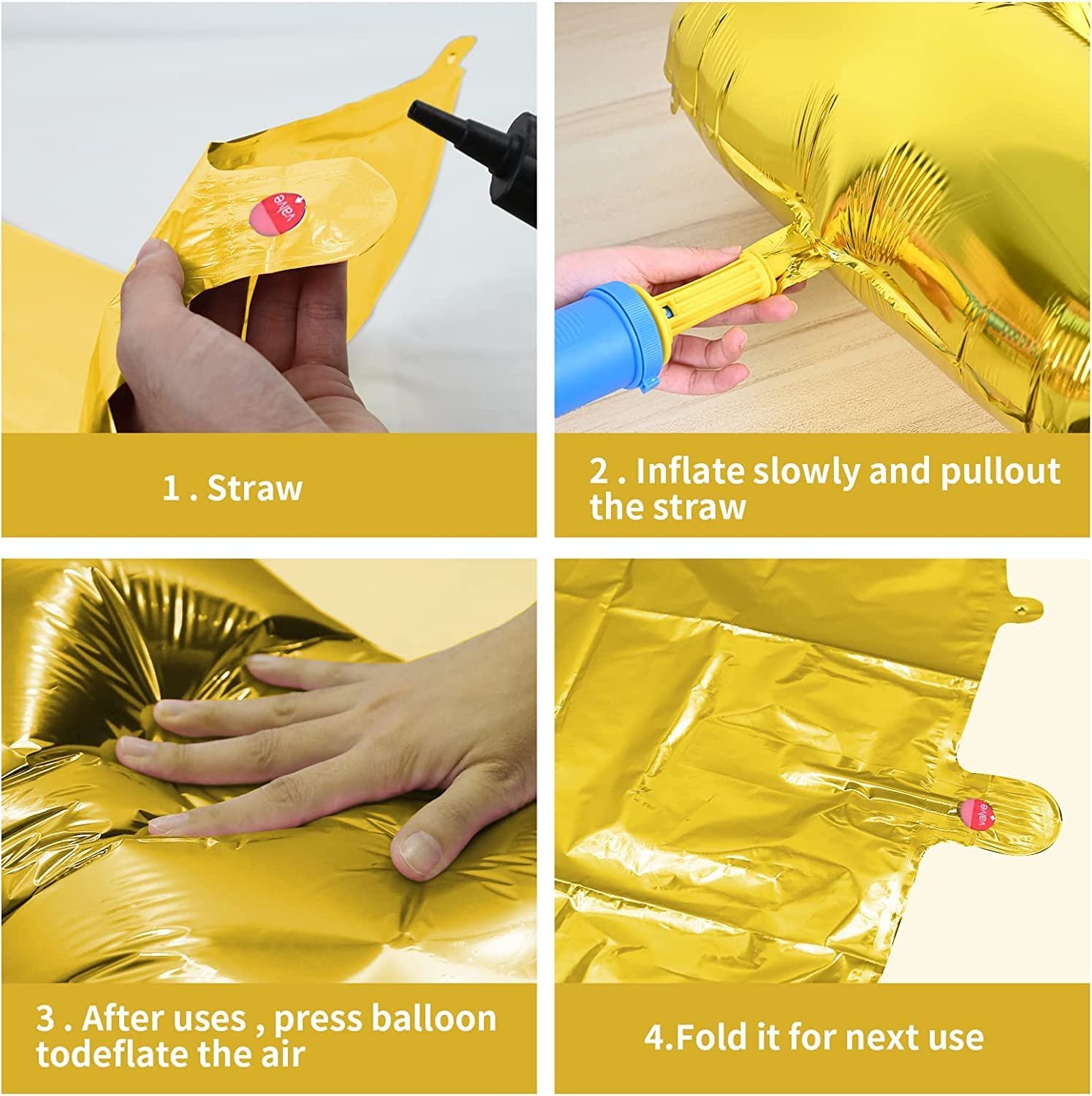 valve

1 . Straw

2 . Inflate slowly and pullout the straw

3 . After uses , press balloon todeflate the air

valve

4.Fold it for next use