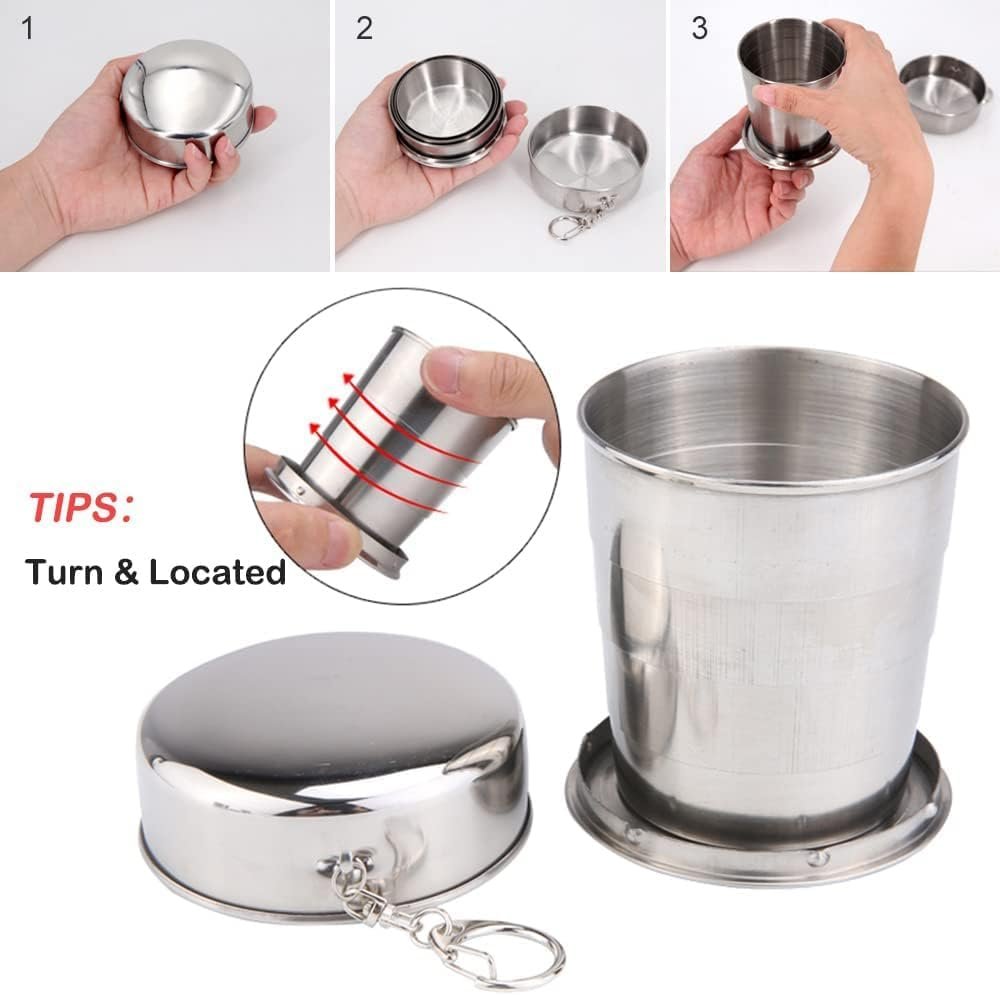 1

2

3

TIPS:

Turn & Located