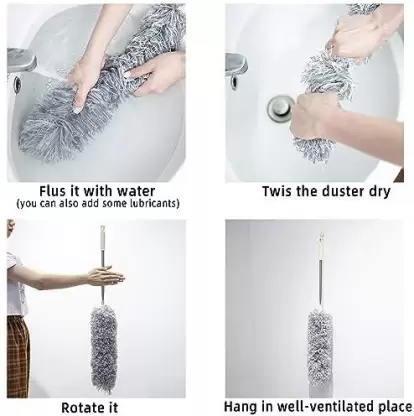 Flus it with water
(you can also add some lubricants)

Twis the duster dry

Rotate it

Hang in well-ventilated place