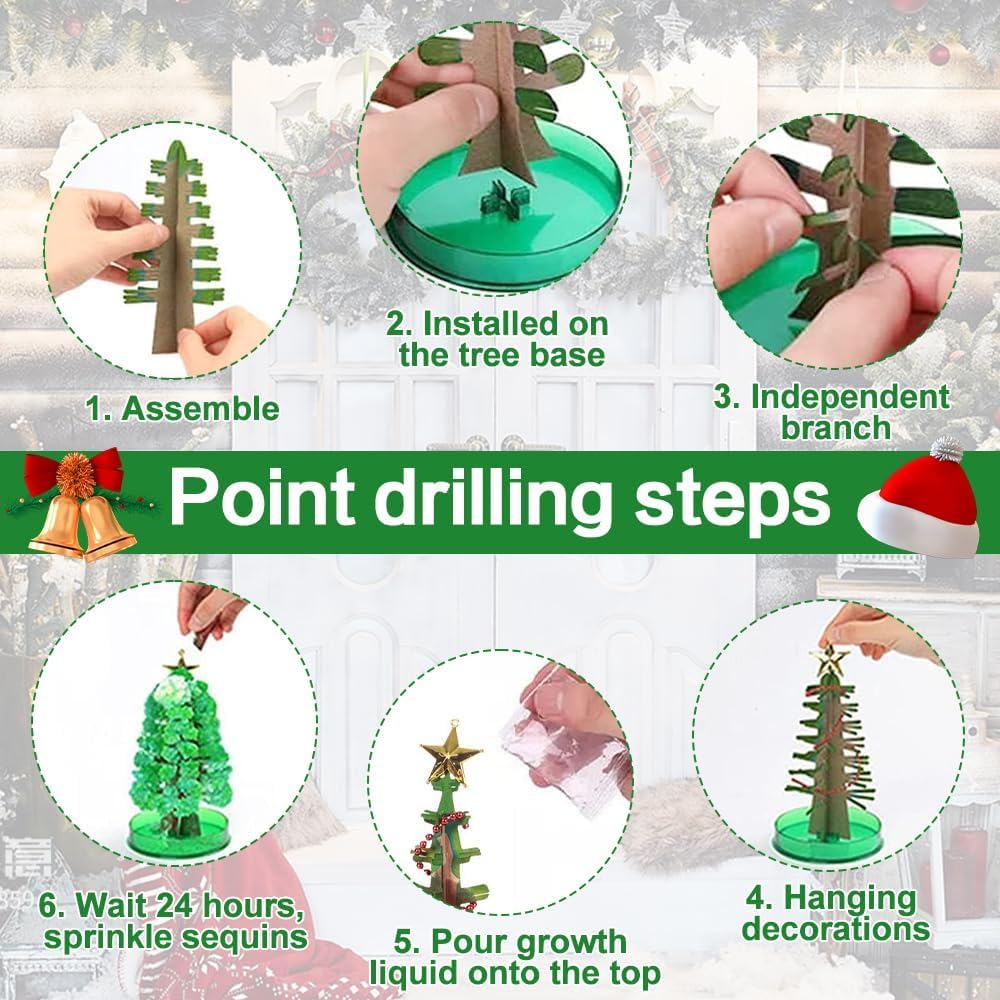 1. Assemble

2. Installed on the tree base

3. Independent branch

Point drilling steps

6. Wait 24 hours, sprinkle sequins

5. Pour growth liquid onto the top

4. Hanging decorations