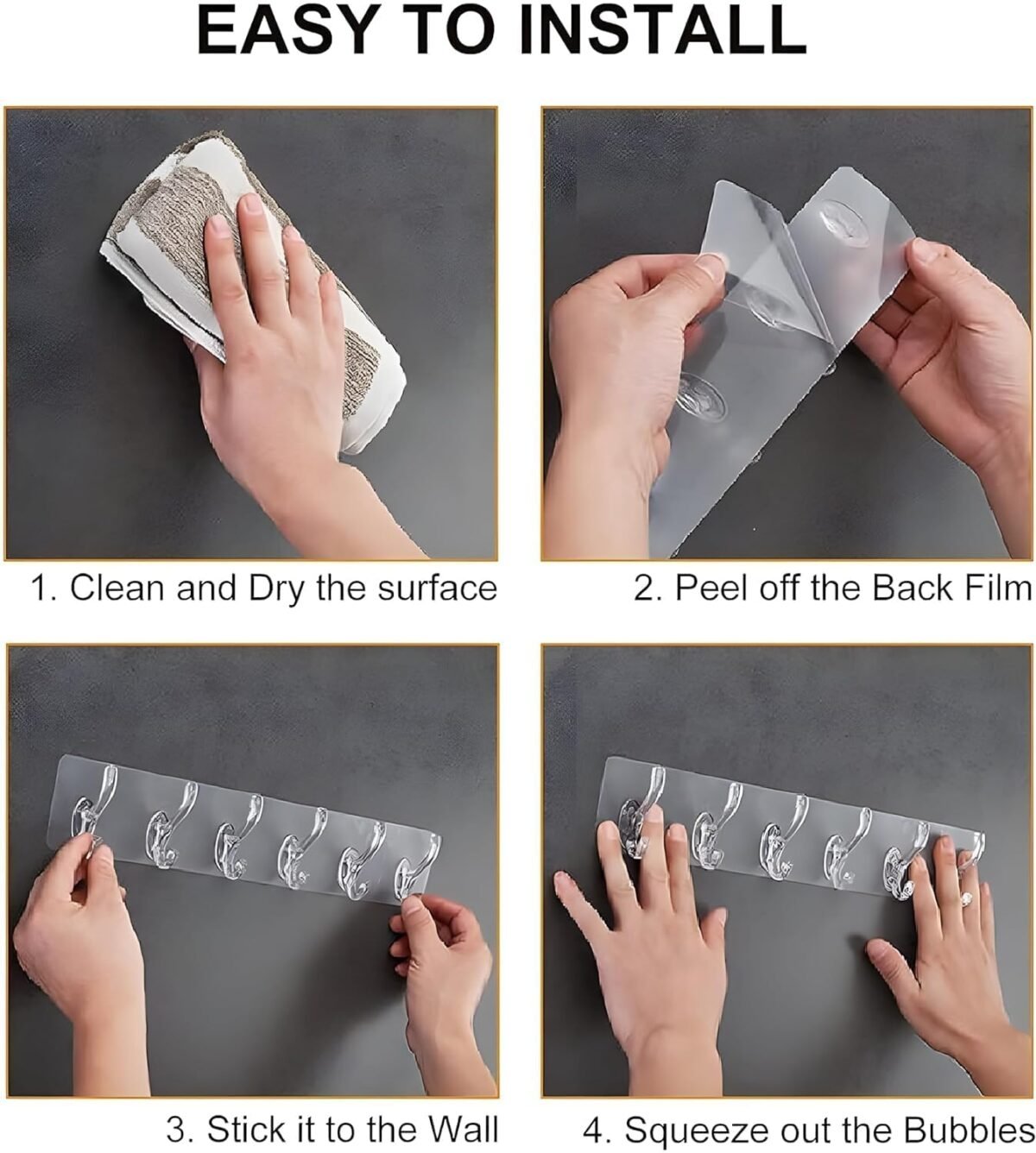 EASY TO INSTALL

1. Clean and Dry the surface

2. Peel off the Back Film

3. Stick it to the Wall

4. Squeeze out the Bubbles