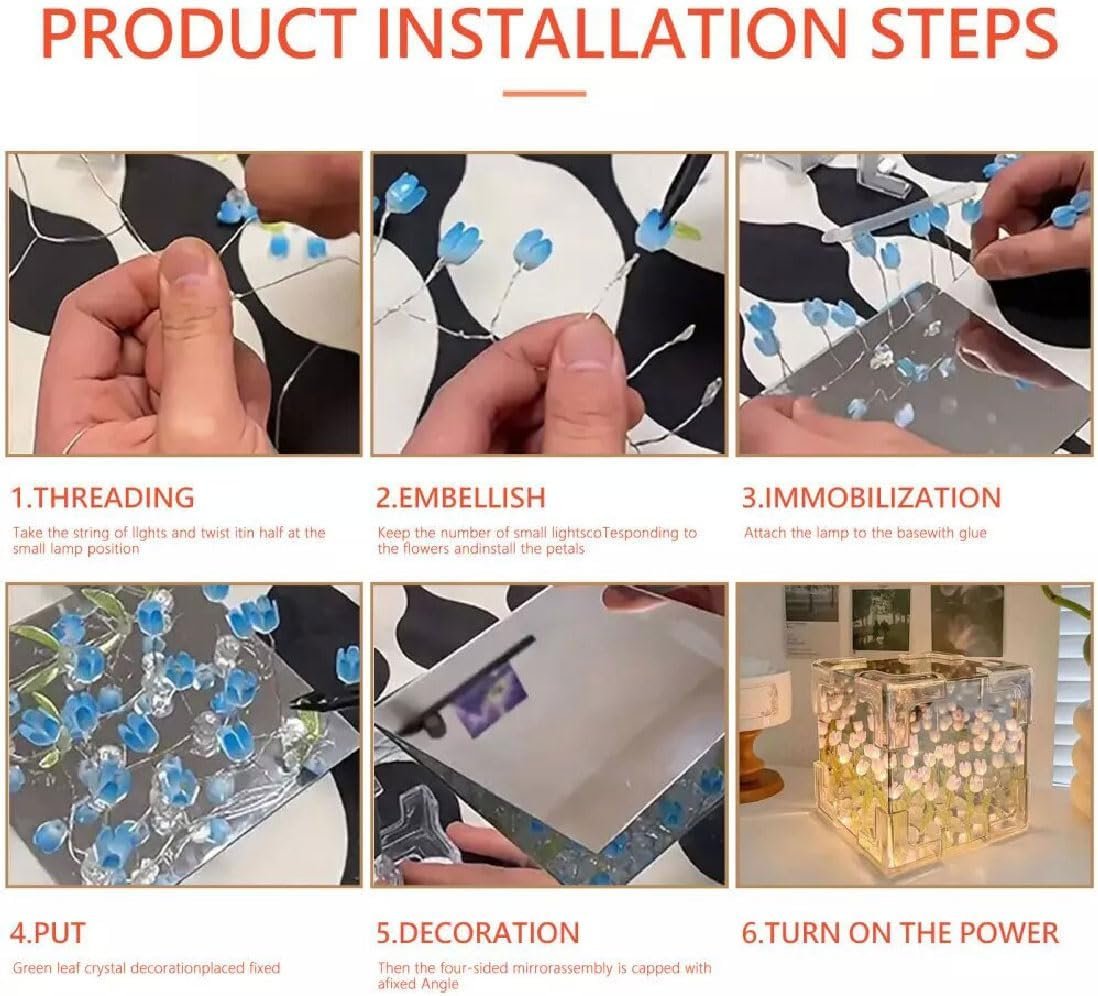 PRODUCT INSTALLATION STEPS

1.THREADING

Take the string of lights and twist itin half at the small lamp position

2.EMBELLISH

Keep the number of small lightscoTesponding to the flowers andinstall the petals

3.IMMOBILIZATION

Attach the lamp to the basewith glue

4.PUT

Green leaf crystal decorationplaced fixed

5.DECORATION

Then the four-sided mirrorassembly is capped with afixed Angle

6.TURN ON THE POWER