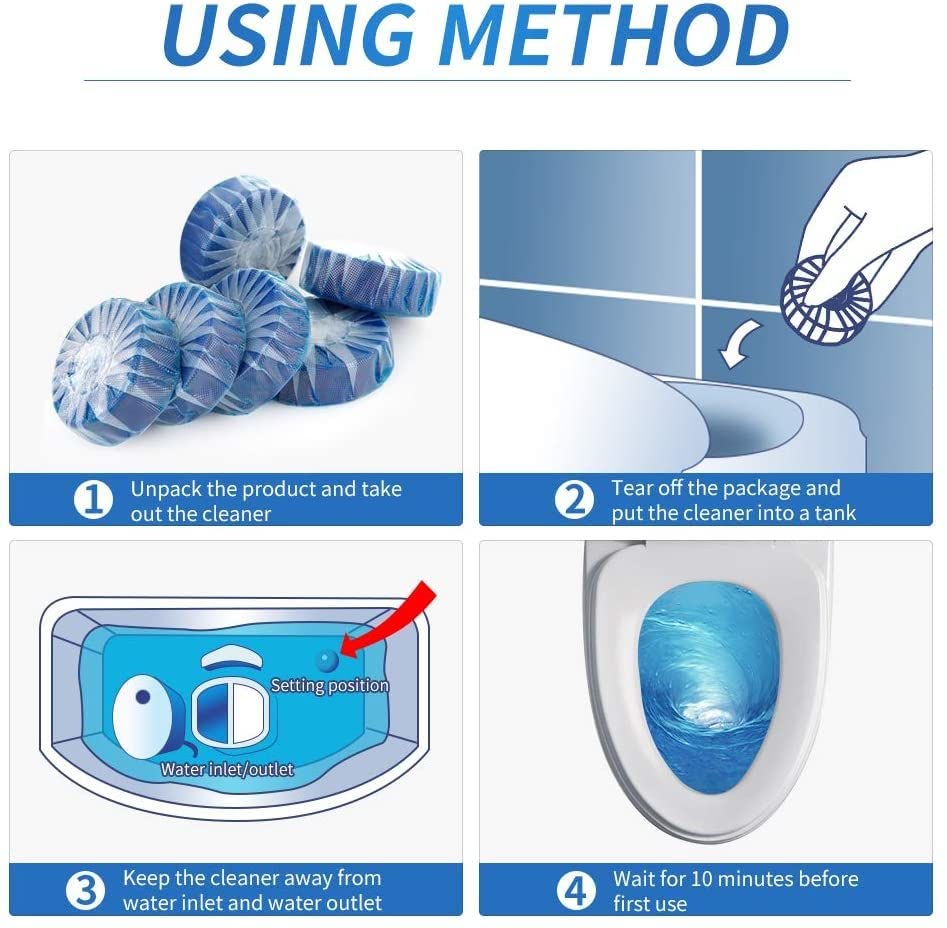 USING METHOD

1 Unpack the product and take out the cleaner

2 Tear off the package and put the cleaner into a tank

Setting position

Water inlet/outlet

3 Keep the cleaner away from water inlet and water outlet

4 Wait for 10 minutes before first use