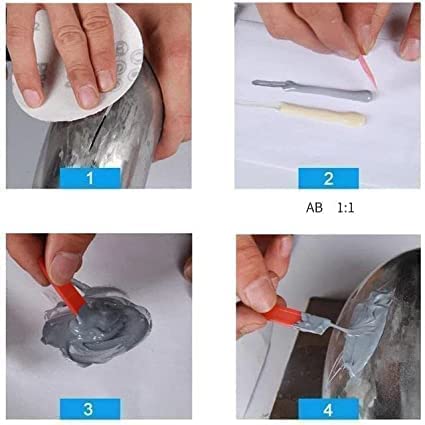 1

2

AB 1:1

3

4