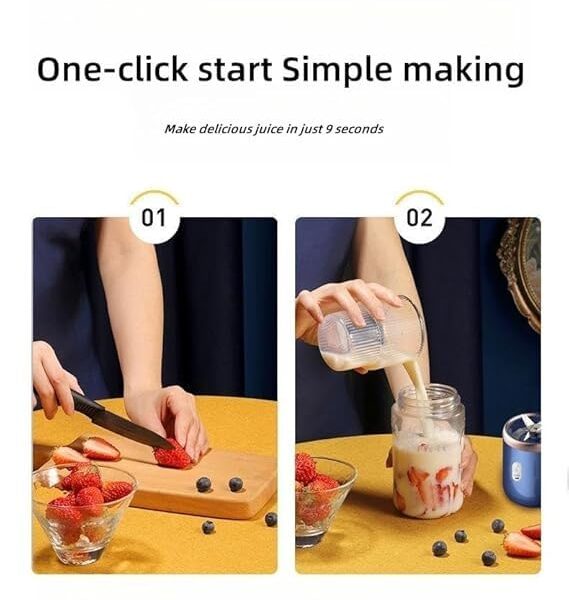 One-click start Simple making

Make delicious juice in just 9 seconds

01

02