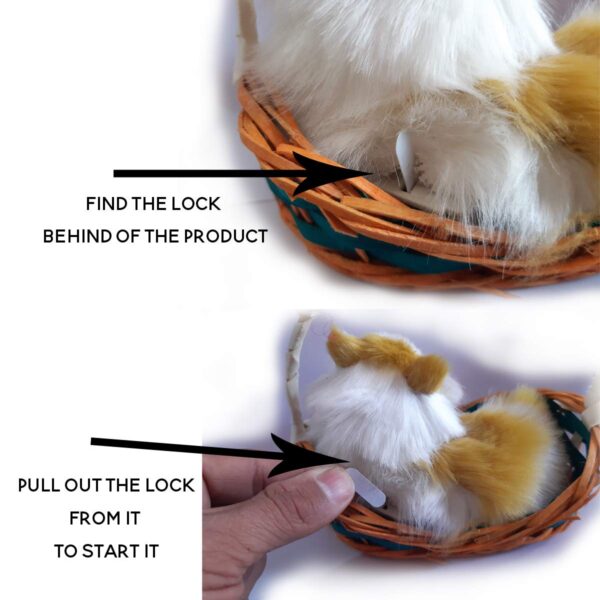 FIND THE LOCK
BEHIND OF THE PRODUCT

PULL OUT THE LOCK
FROM IT
TO START IT