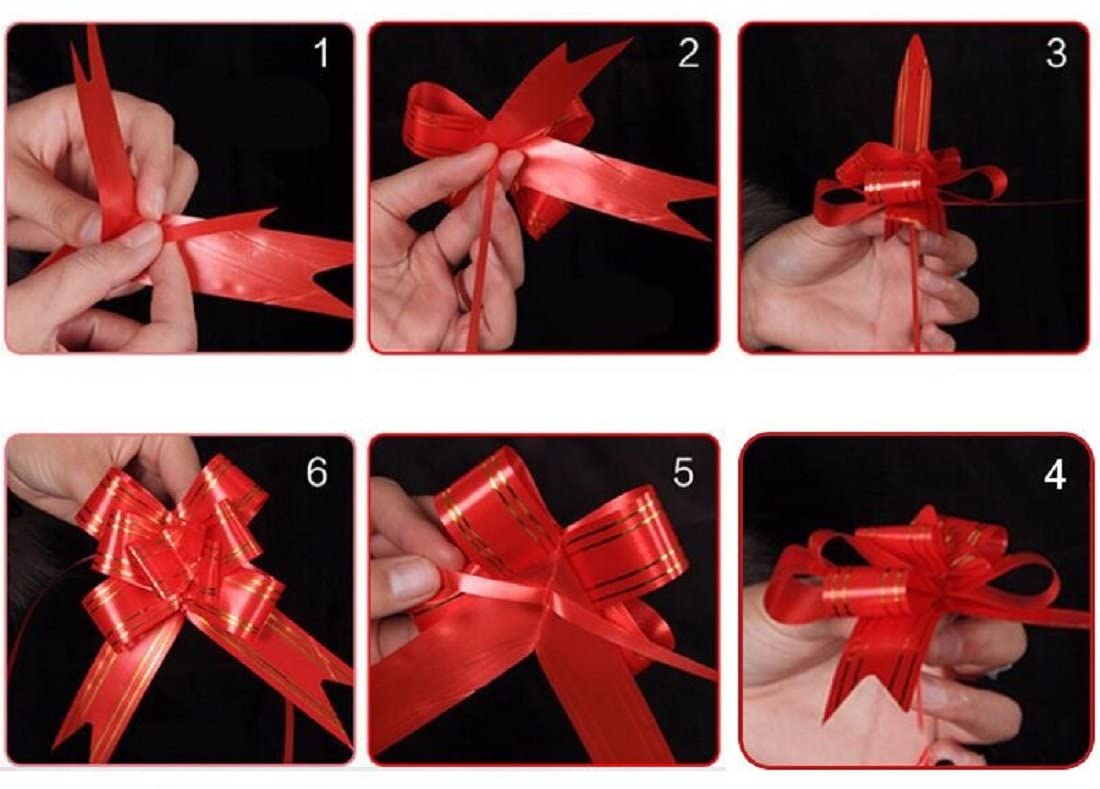 1

2

3

6

5

4