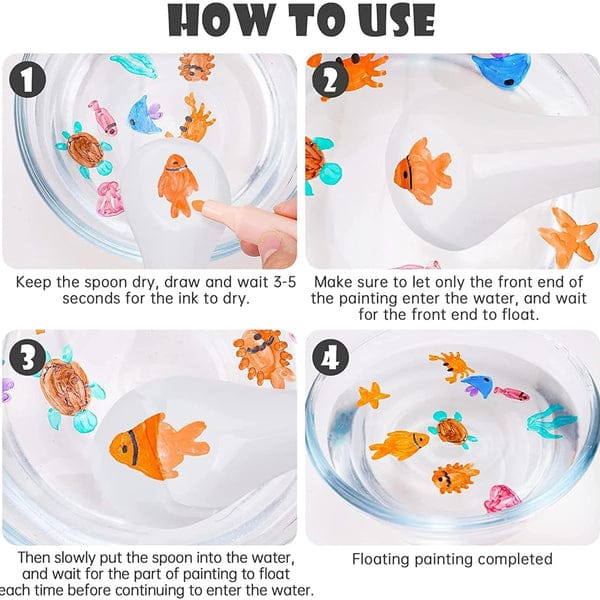 HOW TO USE

1

Keep the spoon dry, draw and wait 3-5 seconds for the ink to dry.

2

Make sure to let only the front end of the painting enter the water, and wait for the front end to float.

3

Then slowly put the spoon into the water, and wait for the part of painting to float each time before continuing to enter the water.

4

Floating painting completed