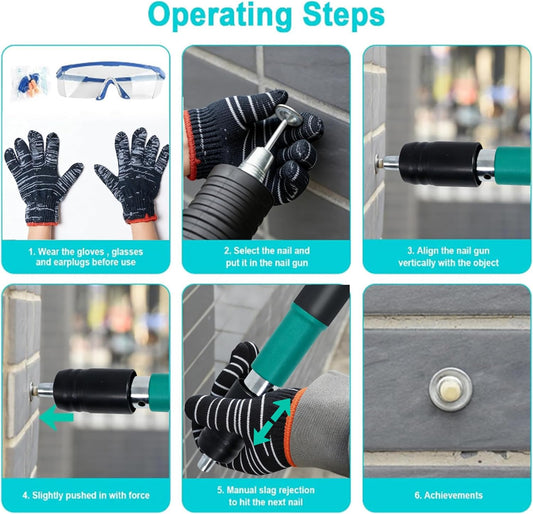 Operating Steps

1. Wear the gloves , glasses and earplugs before use

2. Select the nail and put it in the nail gun

3. Align the nail gun vertically with the object

4. Slightly pushed in with force

5. Manual slag rejection to hit the next nail

6. Achievements