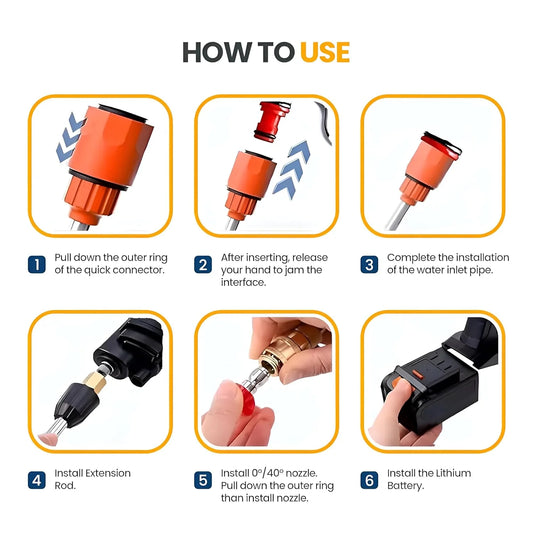 HOW TO USE

1 Pull down the outer ring of the quick connector.

2 After inserting, release your hand to jam the interface.

3 Complete the installation of the water inlet pipe.

4 Install Extension Rod.

5 Install 0°/40° nozzle. Pull down the outer ring than install nozzle.

6 Install the Lithium Battery.