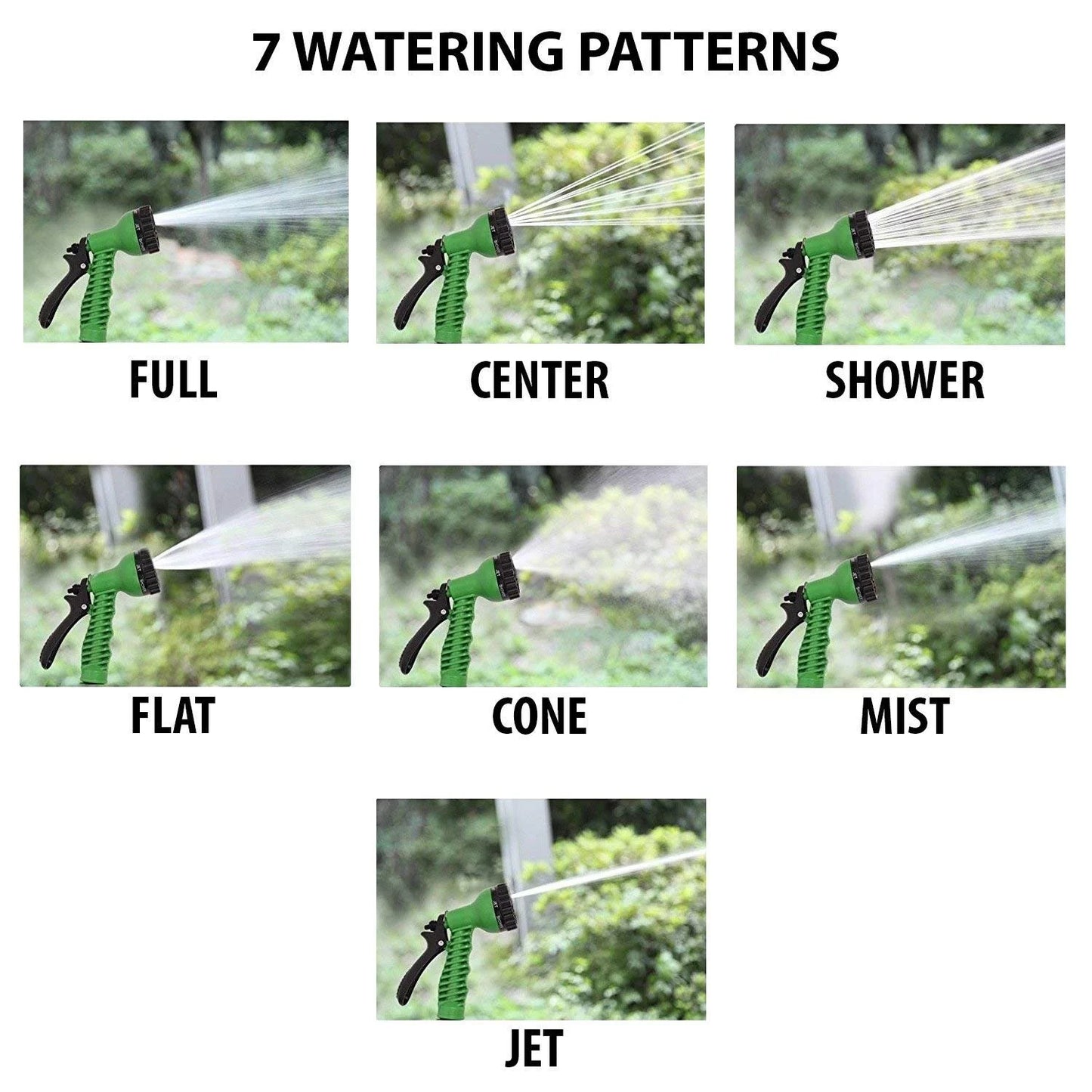 7 WATERING PATTERNS

FULL

CENTER

SHOWER

FLAT

CONE

MIST

JET