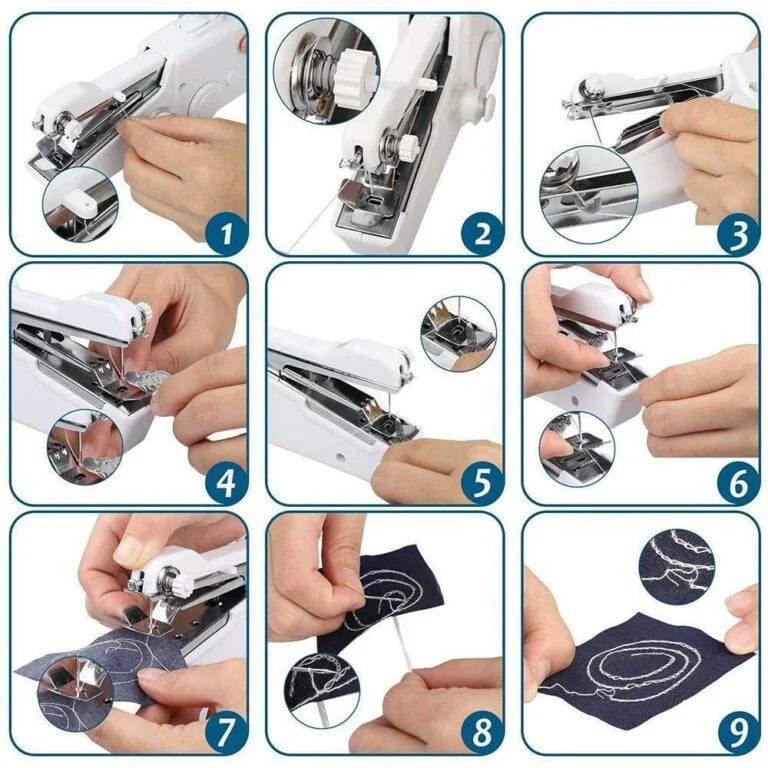 1

2

3

4

5

6

7

8

9