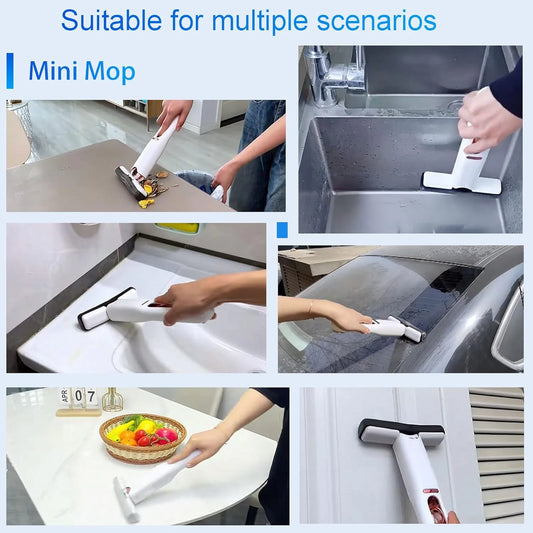 Suitable for multiple scenarios

Mini Mop

APR 07