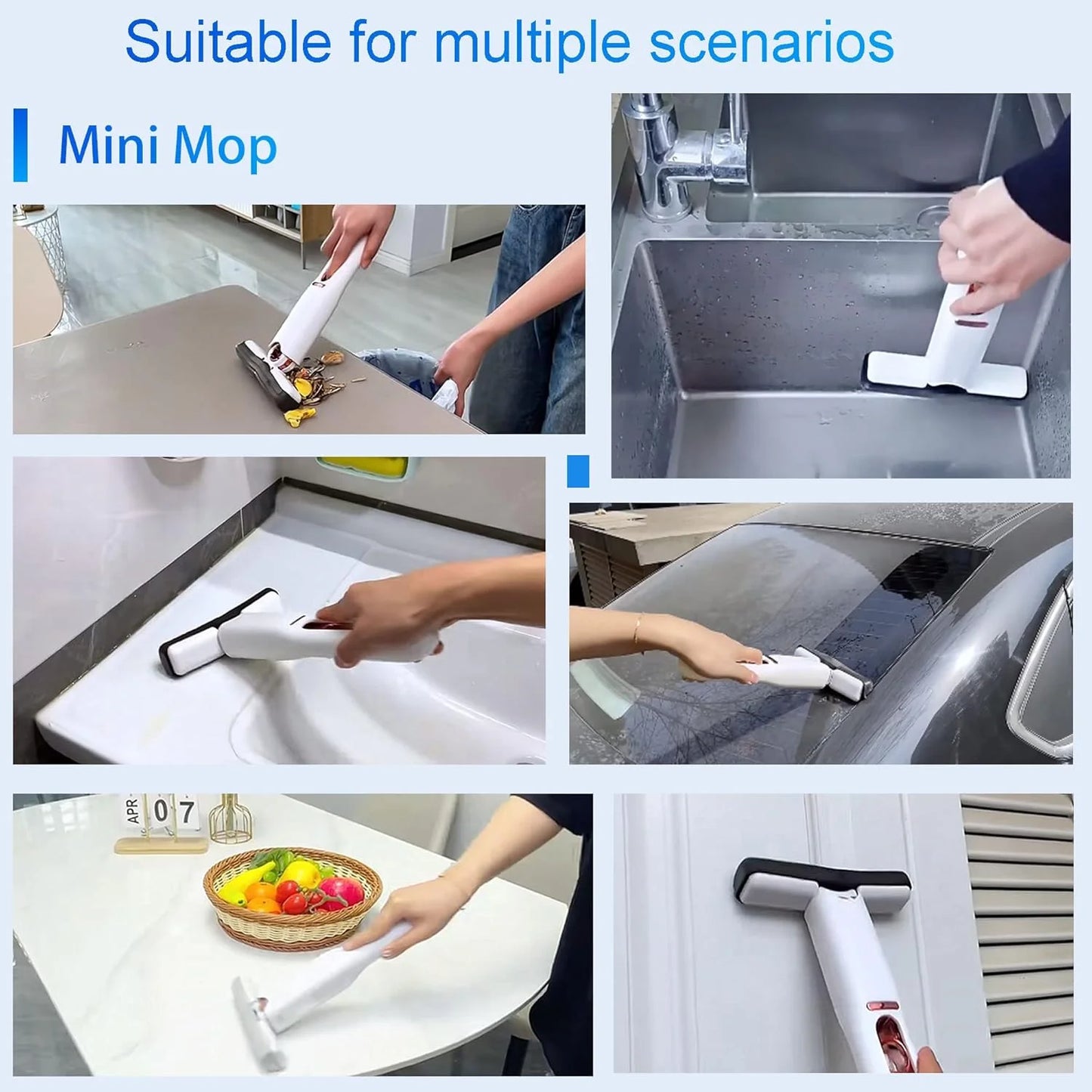 Suitable for multiple scenarios

Mini Mop

APR 07