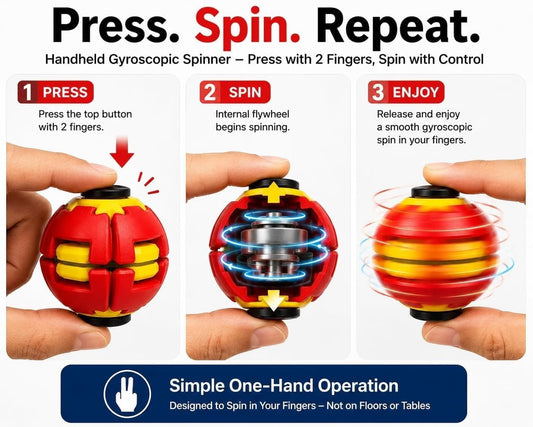 Press. Spin. Repeat.

Handheld Gyroscopic Spinner – Press with 2 Fingers, Spin with Control

1 PRESS

Press the top button with 2 fingers.

2 SPIN

Internal flywheel begins spinning.

3 ENJOY

Release and enjoy a smooth gyroscopic spin in your fingers.

Simple One-Hand Operation

Designed to Spin in Your Fingers – Not on Floors or Tables