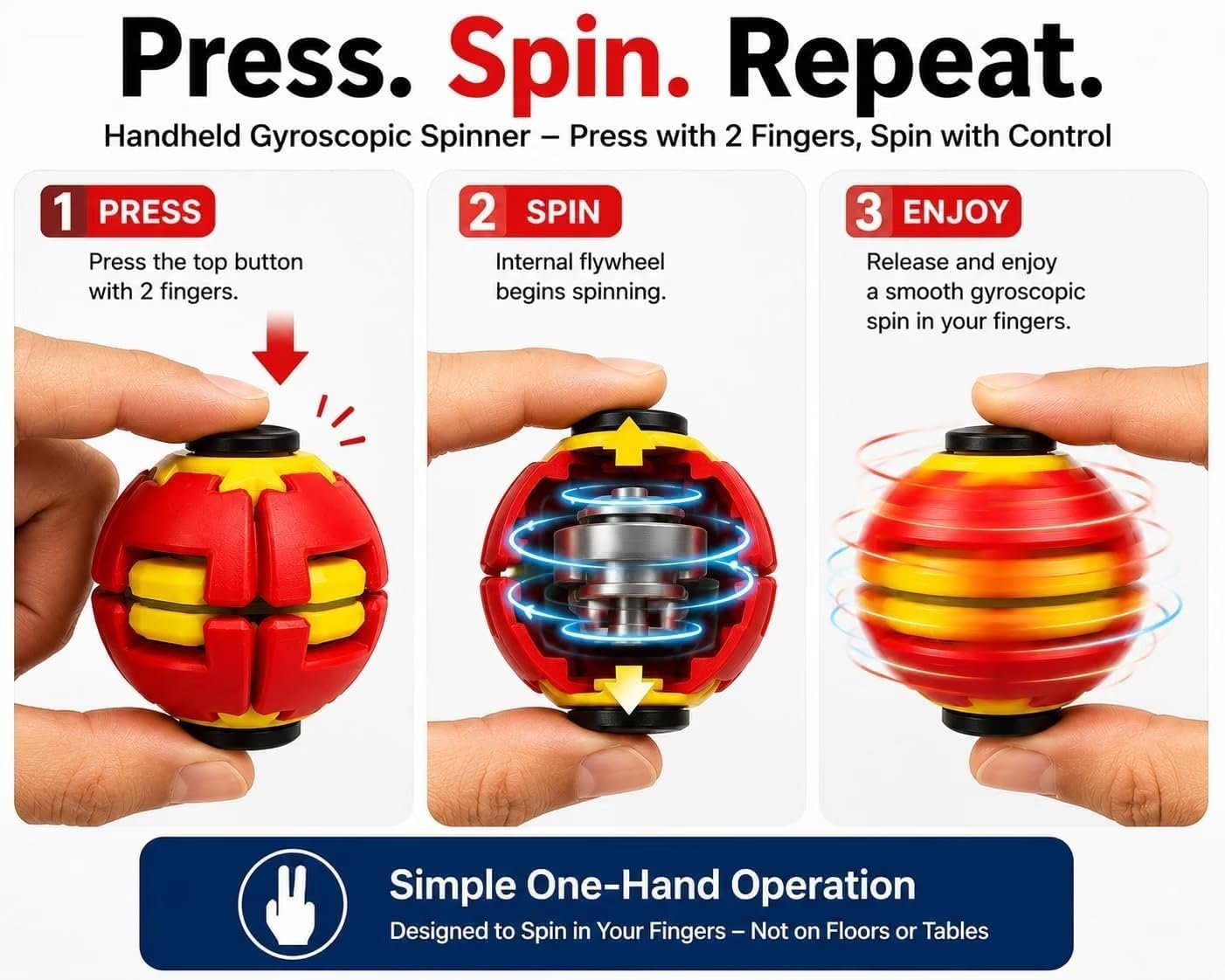 Press. Spin. Repeat.

Handheld Gyroscopic Spinner – Press with 2 Fingers, Spin with Control

1 PRESS

Press the top button with 2 fingers.

2 SPIN

Internal flywheel begins spinning.

3 ENJOY

Release and enjoy a smooth gyroscopic spin in your fingers.

Simple One-Hand Operation

Designed to Spin in Your Fingers – Not on Floors or Tables