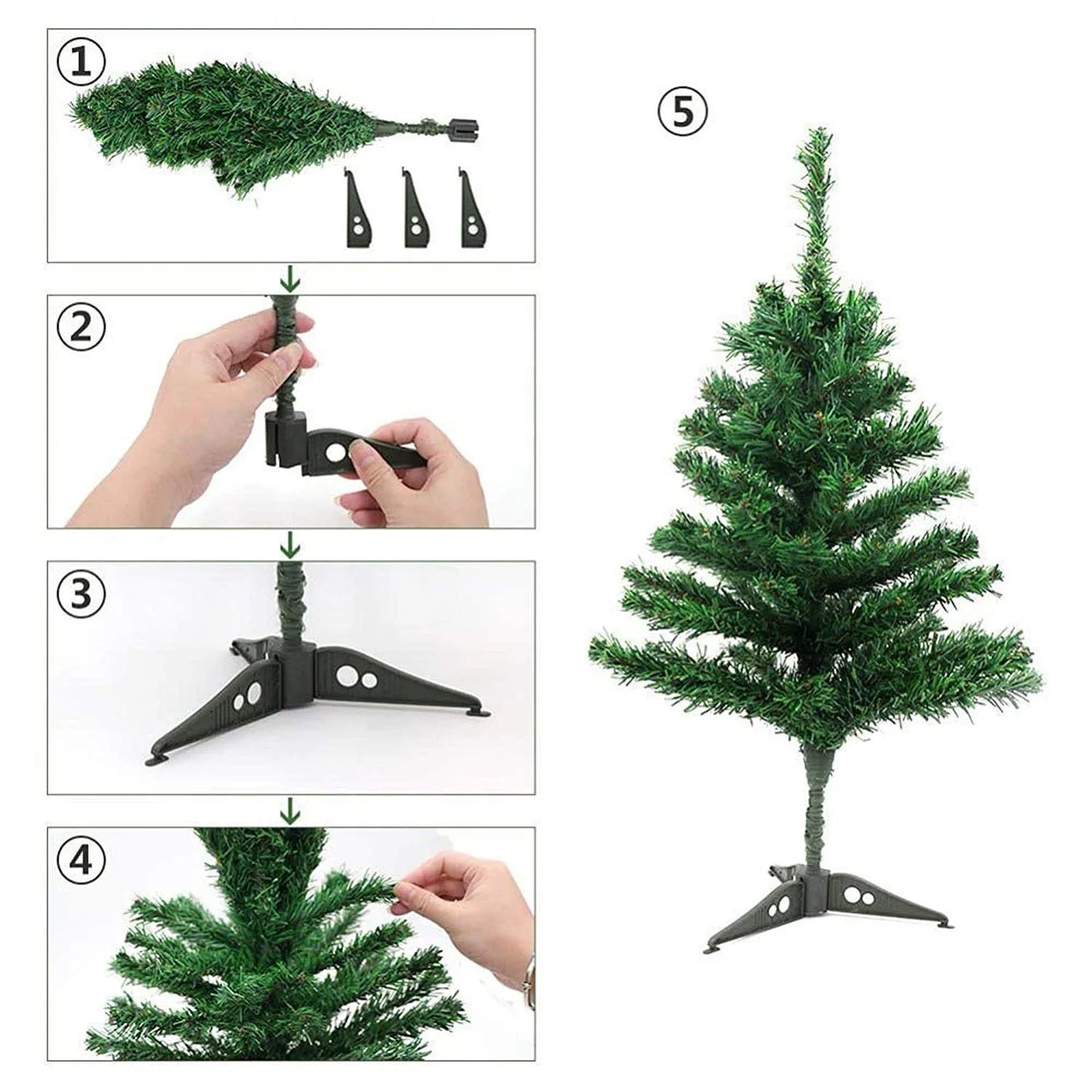 ①

②

③

④

⑤