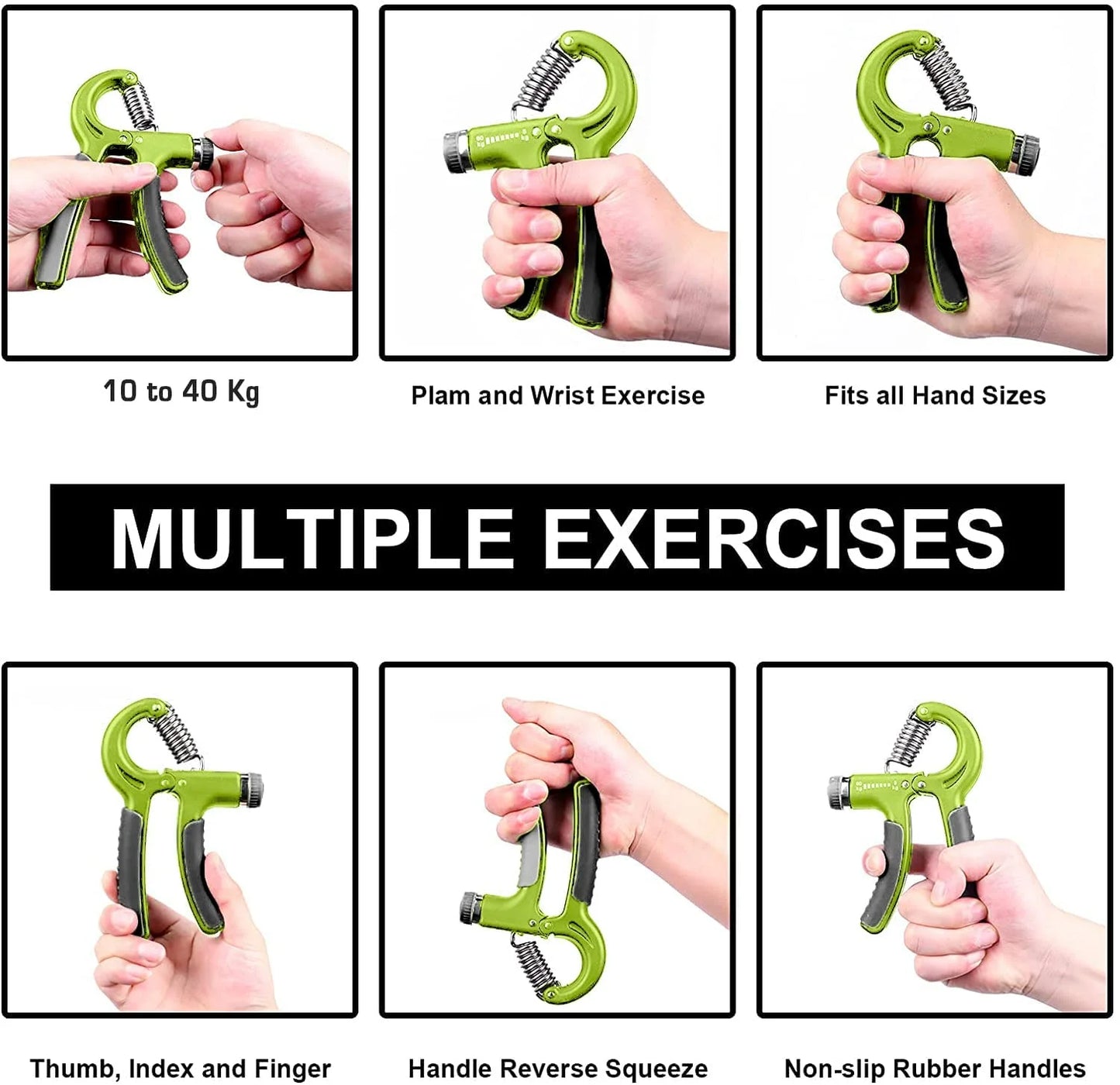 10 to 40 Kg

Plam and Wrist Exercise

Fits all Hand Sizes

MULTIPLE EXERCISES

Thumb, Index and Finger

Handle Reverse Squeeze

Non-slip Rubber Handles