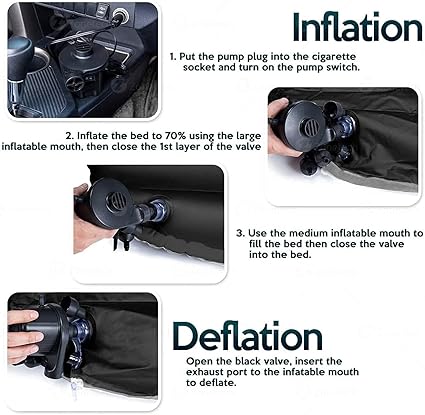 Inflation

1. Put the pump plug into the cigarette socket and turn on the pump switch.

2. Inflate the bed to 70% using the large inflatable mouth, then close the 1st layer of the valve

3. Use the medium inflatable mouth to fill the bed then close the valve into the bed.

Deflation

Open the black valve, insert the exhaust port to the infatable mouth to deflate.