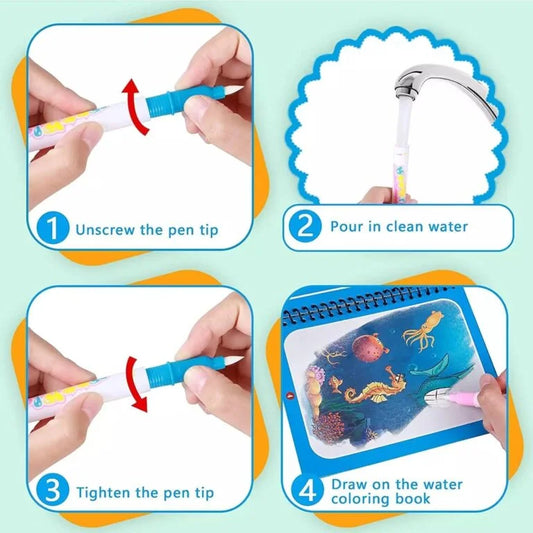 1 Unscrew the pen tip

2 Pour in clean water

3 Tighten the pen tip

4 Draw on the water coloring book