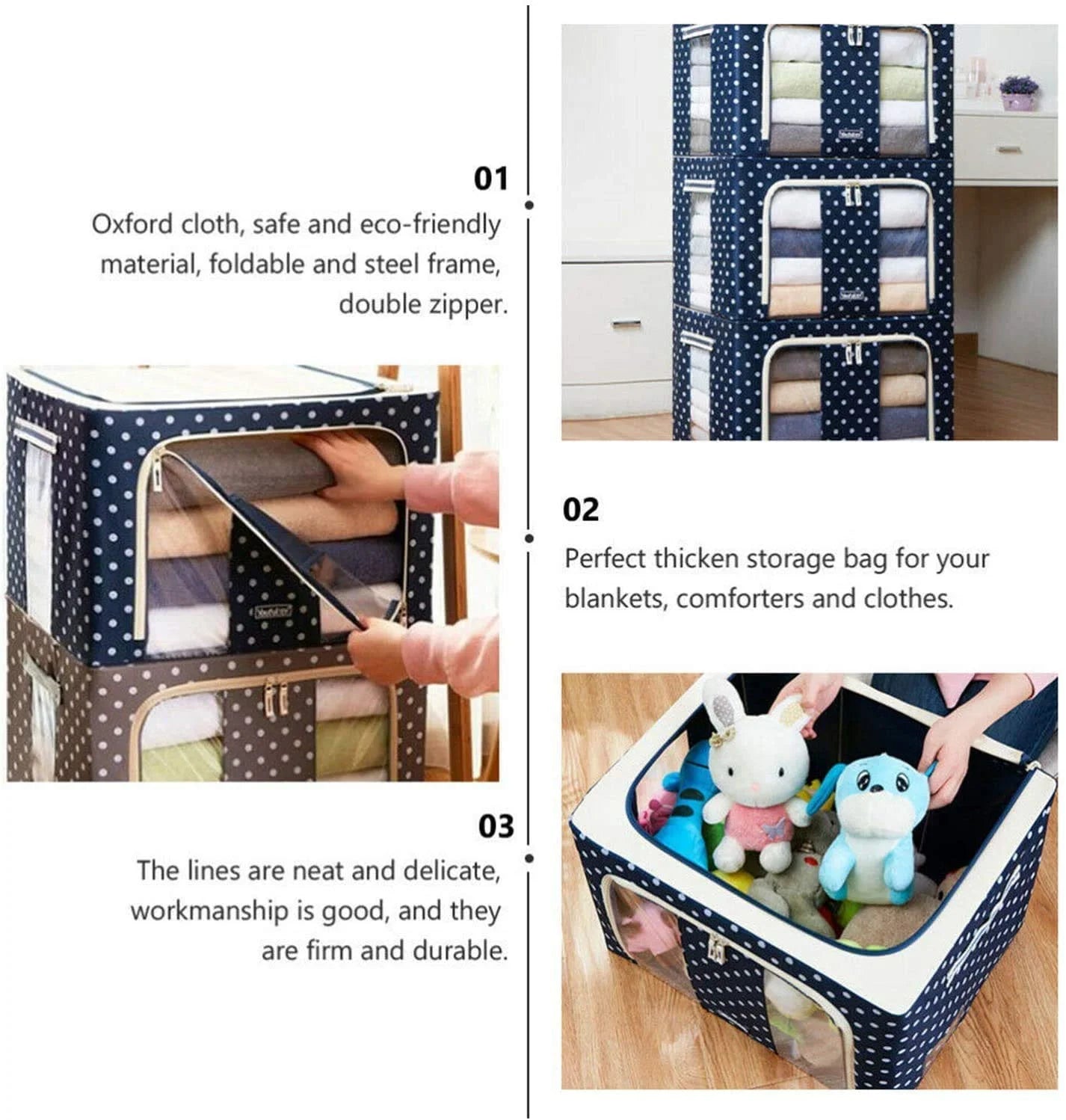 01

Oxford cloth, safe and eco-friendly material, foldable and steel frame, double zipper.

02

Perfect thicken storage bag for your blankets, comforters and clothes.

03

The lines are neat and delicate, workmanship is good, and they are firm and durable.