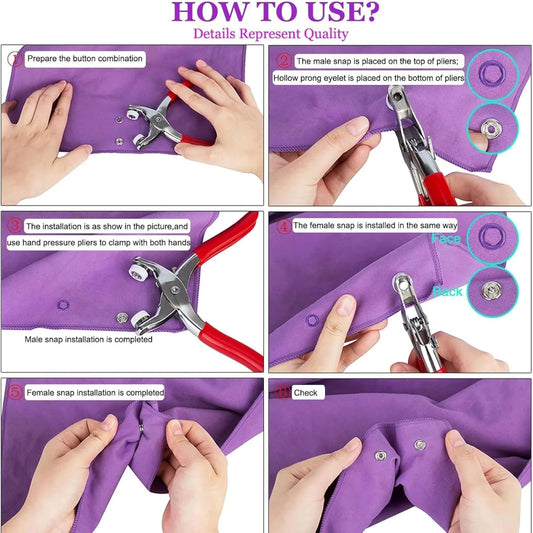 HOW TO USE?
Details Represent Quality

1 Prepare the button combination

2 The male snap is placed on the top of pliers;
Hollow prong eyelet is placed on the bottom of pliers

3 The installation is as show in the picture,and use hand pressure pliers to clamp with both hands

Male snap installation is completed

4 The female snap is installed in the same way

Face

Back

5 Female snap installation is completed

6 Check