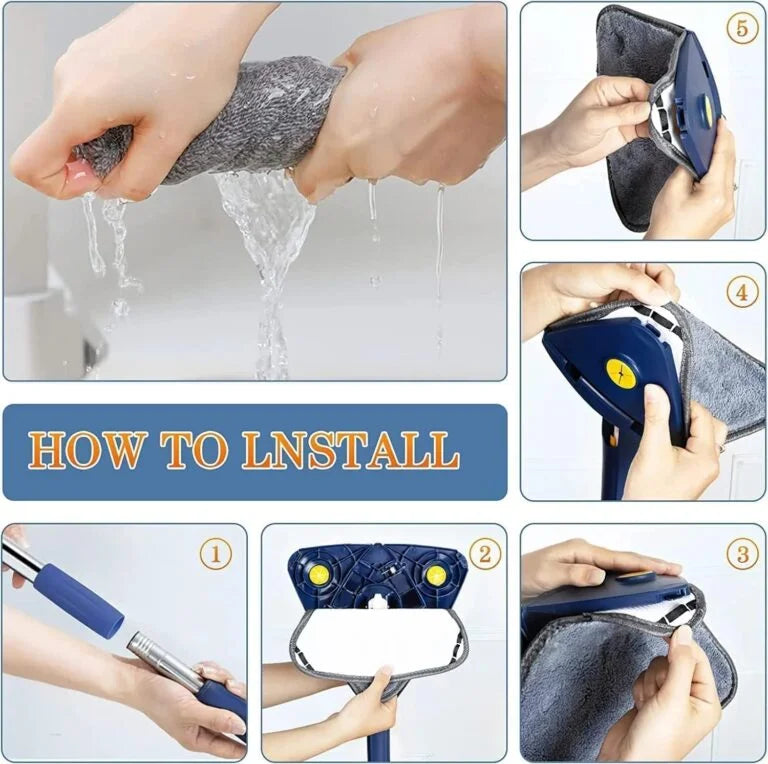 5

4

HOW TO LNSTALL

1

2

3