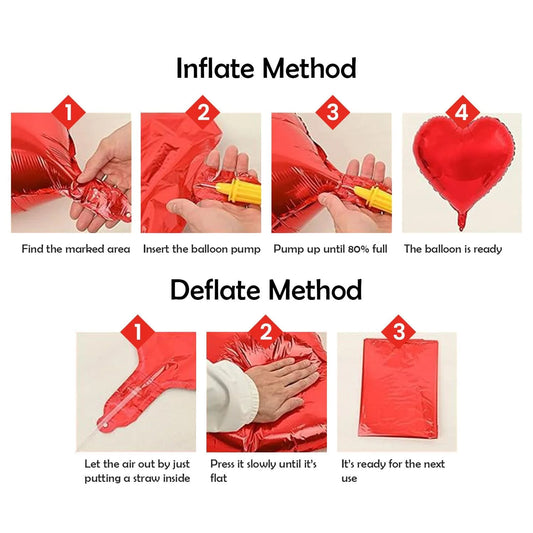 Inflate Method

1
Find the marked area

2
Insert the balloon pump

3
Pump up until 80% full

4
The balloon is ready

Deflate Method

1
Let the air out by just putting a straw inside

2
Press it slowly until it's flat

3
It's ready for the next use