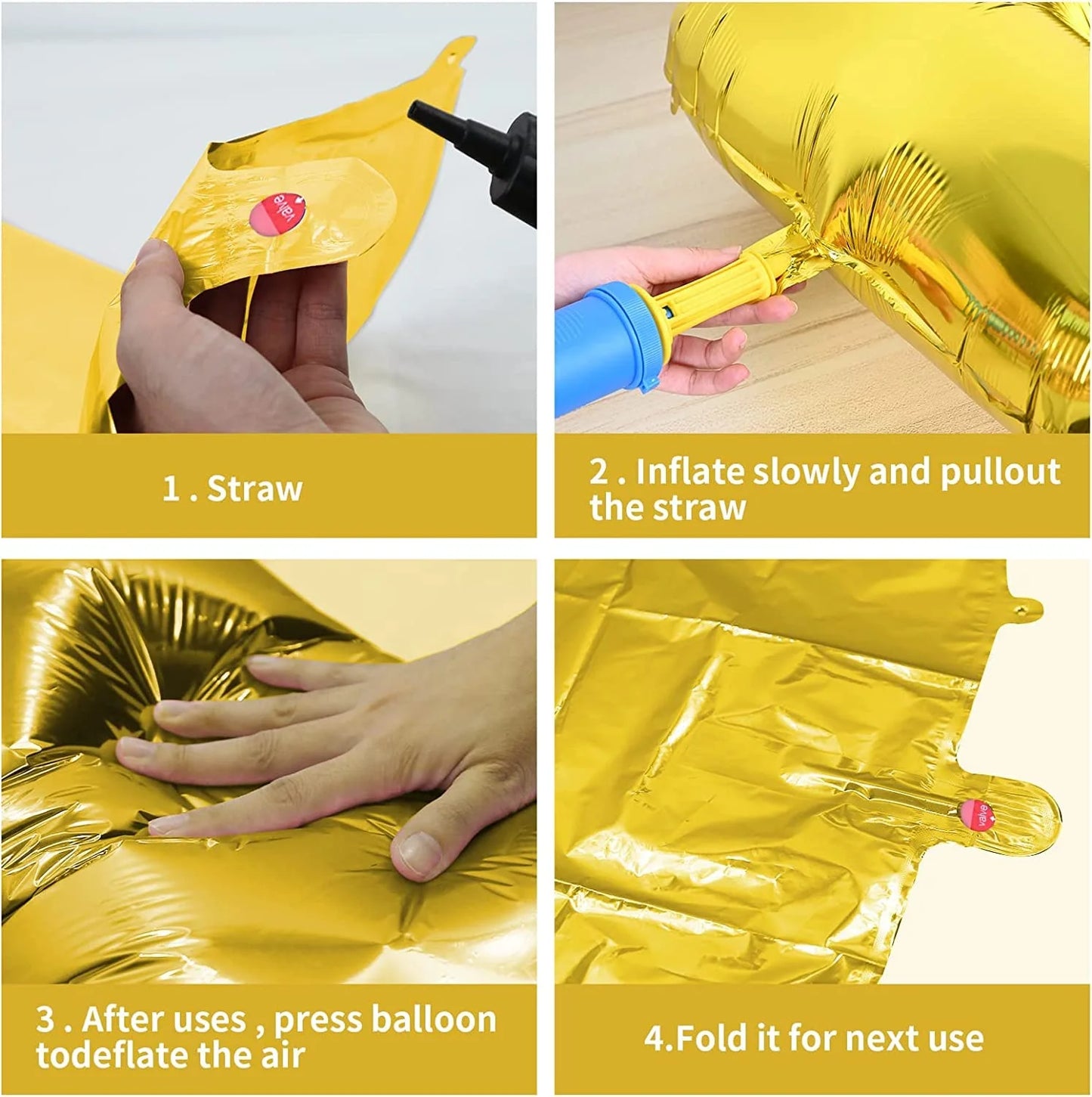 valve

1 . Straw

2 . Inflate slowly and pullout the straw

3 . After uses , press balloon todeflate the air

valve

4.Fold it for next use