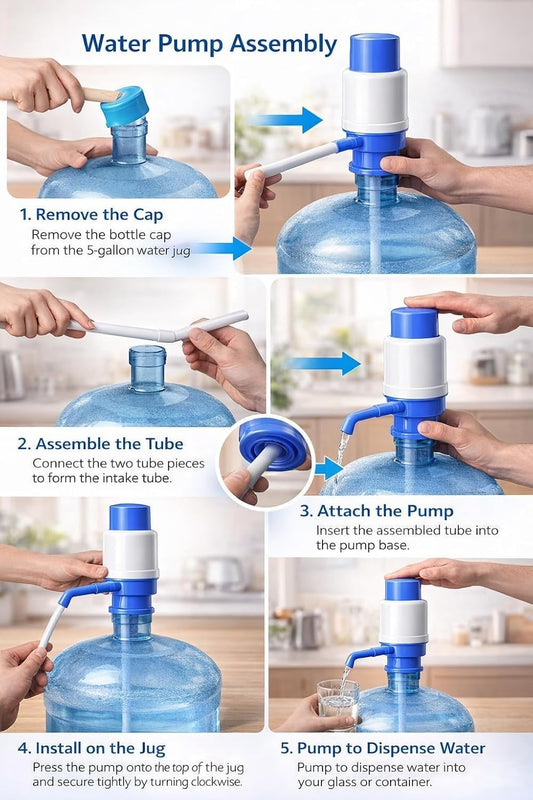 Water Pump Assembly

1. Remove the Cap
Remove the bottle cap from the 5-gallon water jug

2. Assemble the Tube
Connect the two tube pieces to form the intake tube.

3. Attach the Pump
Insert the assembled tube into the pump base.

4. Install on the Jug
Press the pump onto the top of the jug and secure tightly by turning clockwise.

5. Pump to Dispense Water
Pump to dispense water into your glass or container.