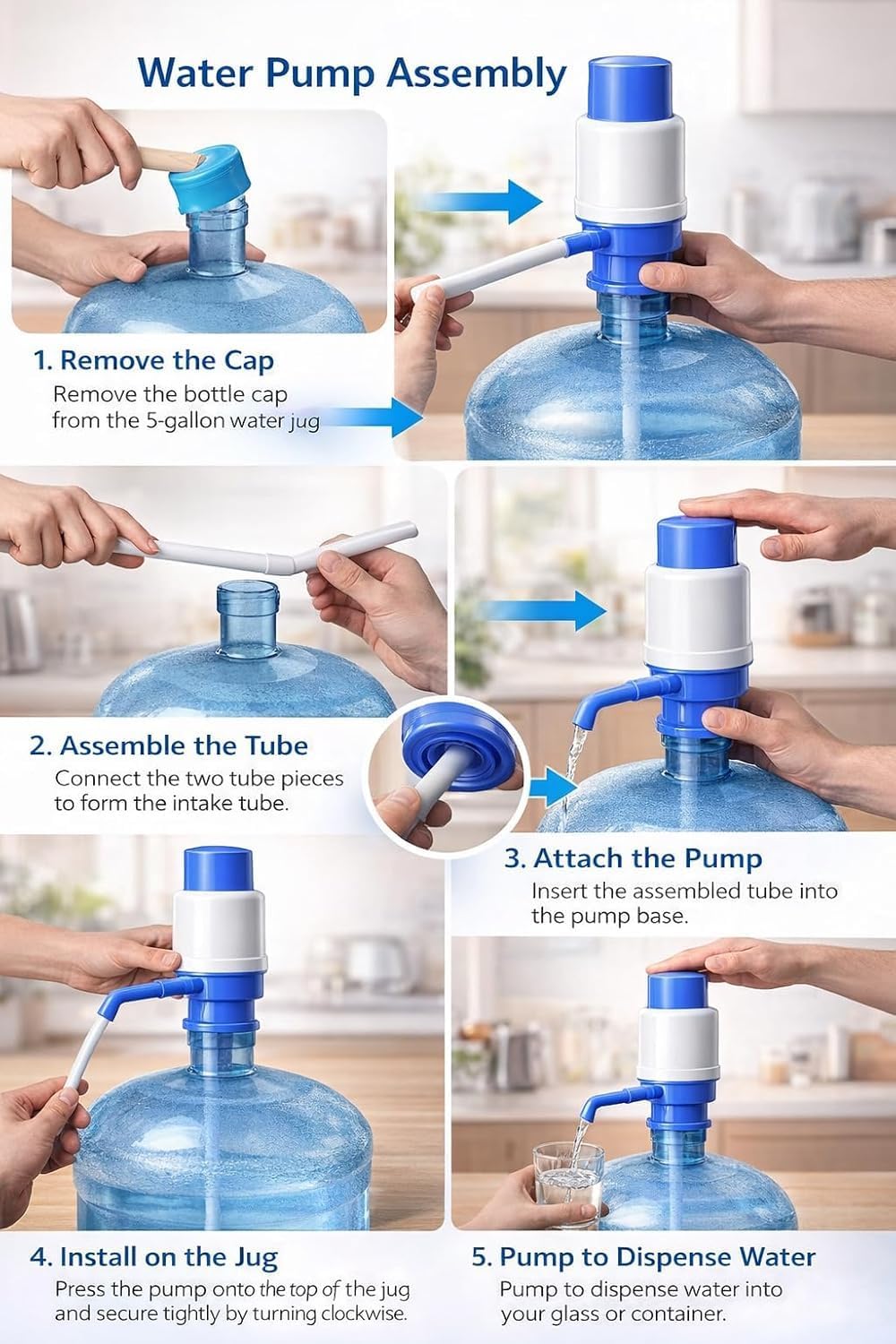 Water Pump Assembly

1. Remove the Cap
Remove the bottle cap from the 5-gallon water jug

2. Assemble the Tube
Connect the two tube pieces to form the intake tube.

3. Attach the Pump
Insert the assembled tube into the pump base.

4. Install on the Jug
Press the pump onto the top of the jug and secure tightly by turning clockwise.

5. Pump to Dispense Water
Pump to dispense water into your glass or container.