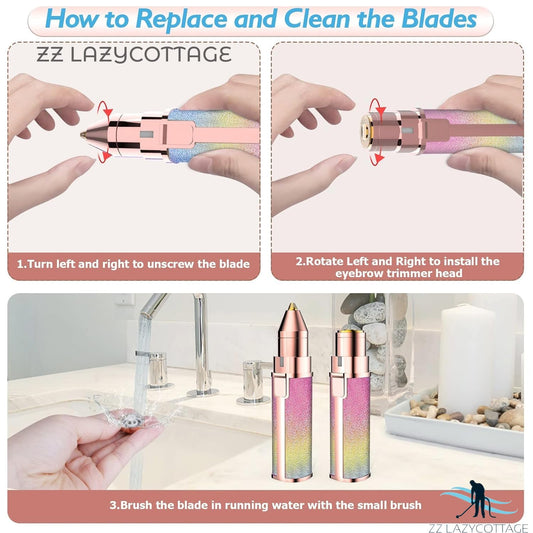 How to Replace and Clean the Blades

ZZ LAZYCOTTAGE

1.Turn left and right to unscrew the blade

2.Rotate Left and Right to install the eyebrow trimmer head

3.Brush the blade in running water with the small brush

ZZ LAZYCOTTAGE