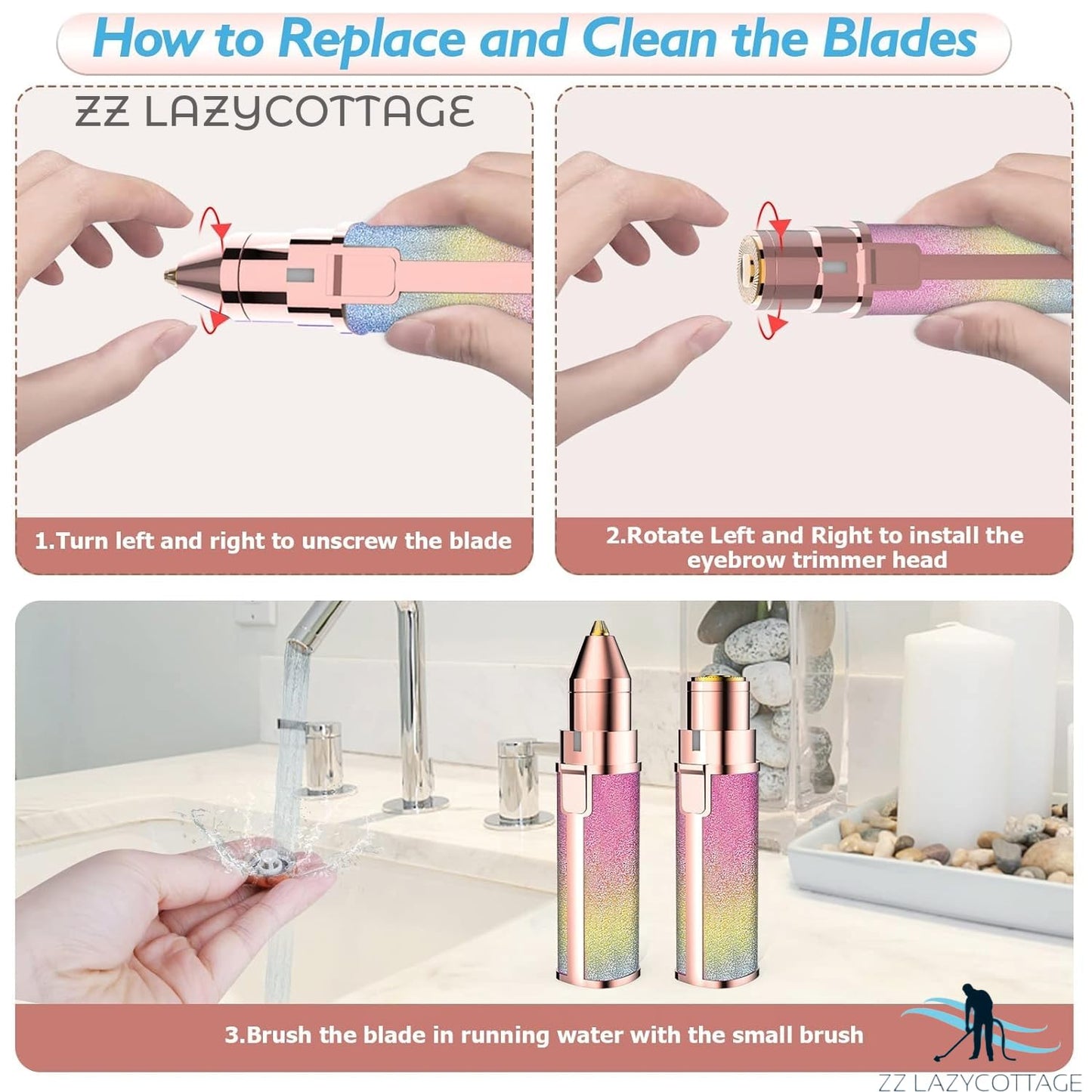 How to Replace and Clean the Blades

ZZ LAZYCOTTAGE

1.Turn left and right to unscrew the blade

2.Rotate Left and Right to install the eyebrow trimmer head

3.Brush the blade in running water with the small brush

ZZ LAZYCOTTAGE