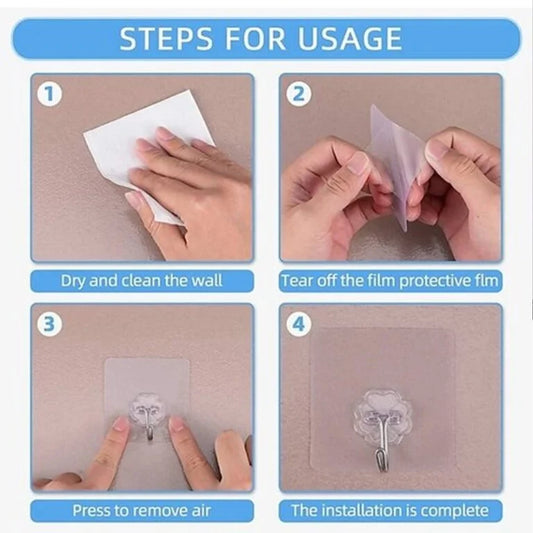 STEPS FOR USAGE

1

Dry and clean the wall

2

Tear off the film protective flm

3

Press to remove air

4

The installation is complete