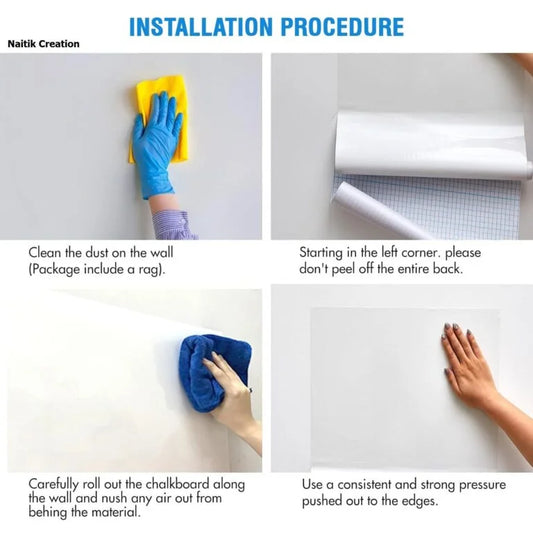 INSTALLATION PROCEDURE

Naitik Creation

Clean the dust on the wall (Package include a rag).

Starting in the left corner. please don't peel off the entire back.

Carefully roll out the chalkboard along the wall and nush any air out from behing the material.

Use a consistent and strong pressure pushed out to the edges.