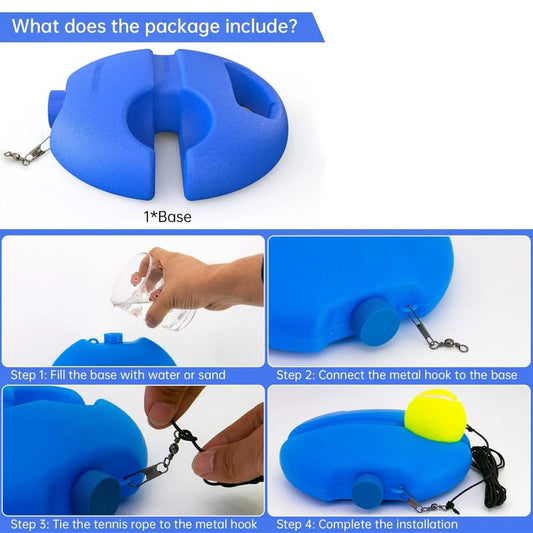 What does the package include?

1*Base

Step 1: Fill the base with water or sand

Step 2: Connect the metal hook to the base

Step 3: Tie the tennis rope to the metal hook

Step 4: Complete the installation