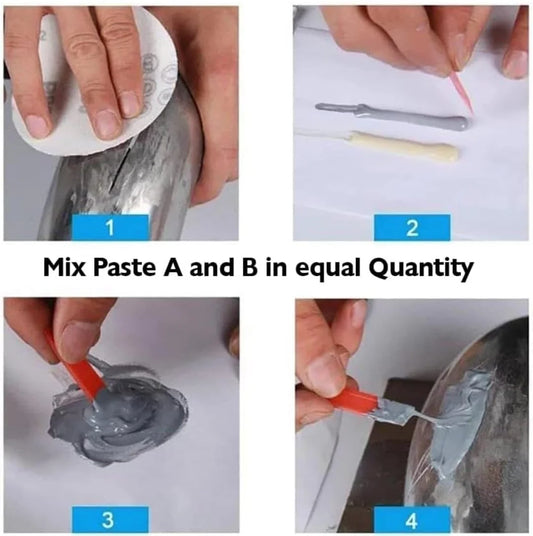 1

2

Mix Paste A and B in equal Quantity

3

4