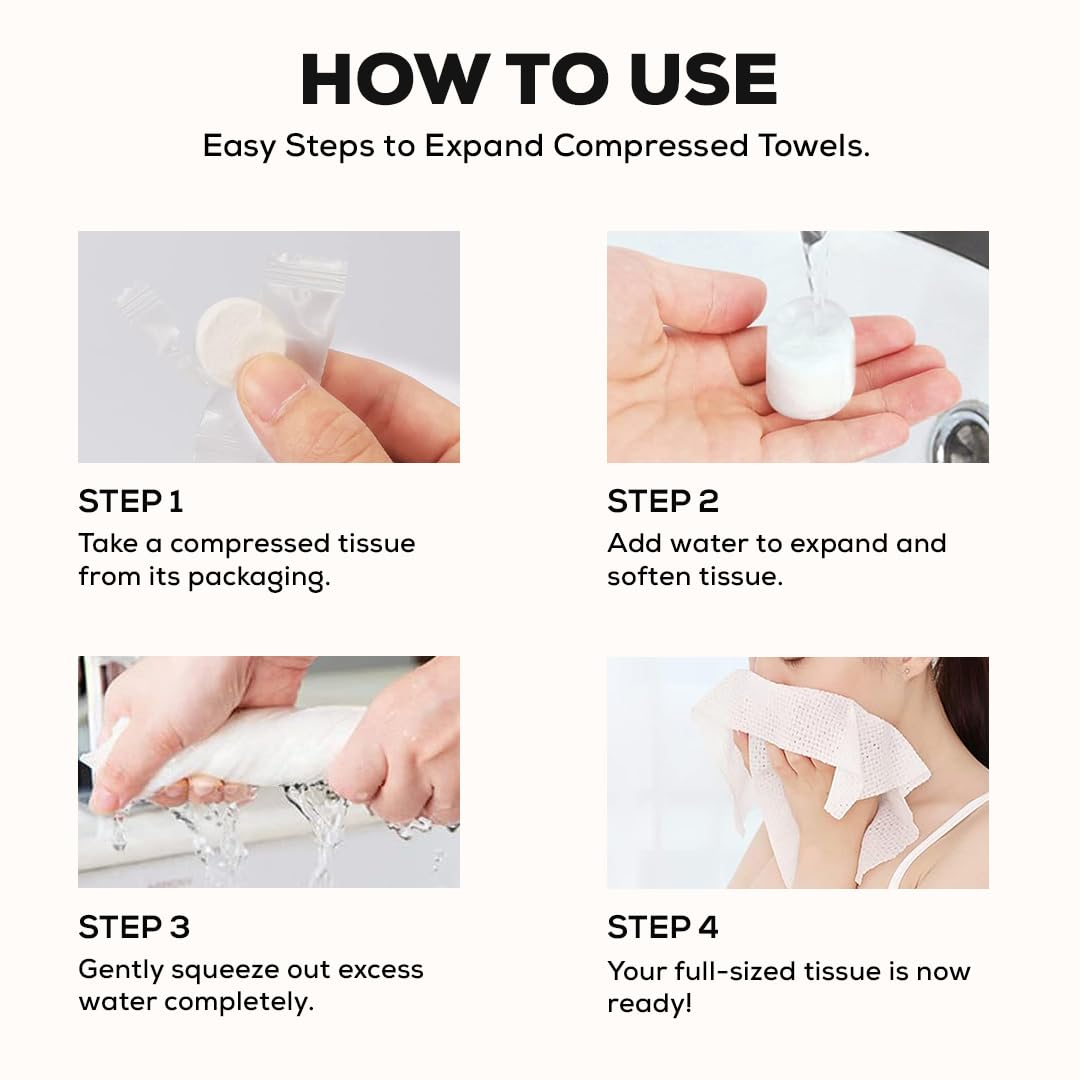 HOW TO USE

Easy Steps to Expand Compressed Towels.

STEP 1

Take a compressed tissue from its packaging.

STEP 2

Add water to expand and soften tissue.

STEP 3

Gently squeeze out excess water completely.

STEP 4

Your full-sized tissue is now ready!