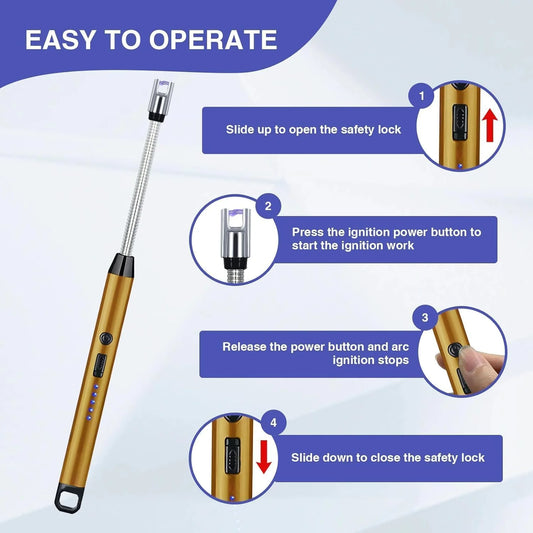 EASY TO OPERATE

1

Slide up to open the safety lock

2

Press the ignition power button to start the ignition work

3

Release the power button and arc ignition stops

4

Slide down to close the safety lock