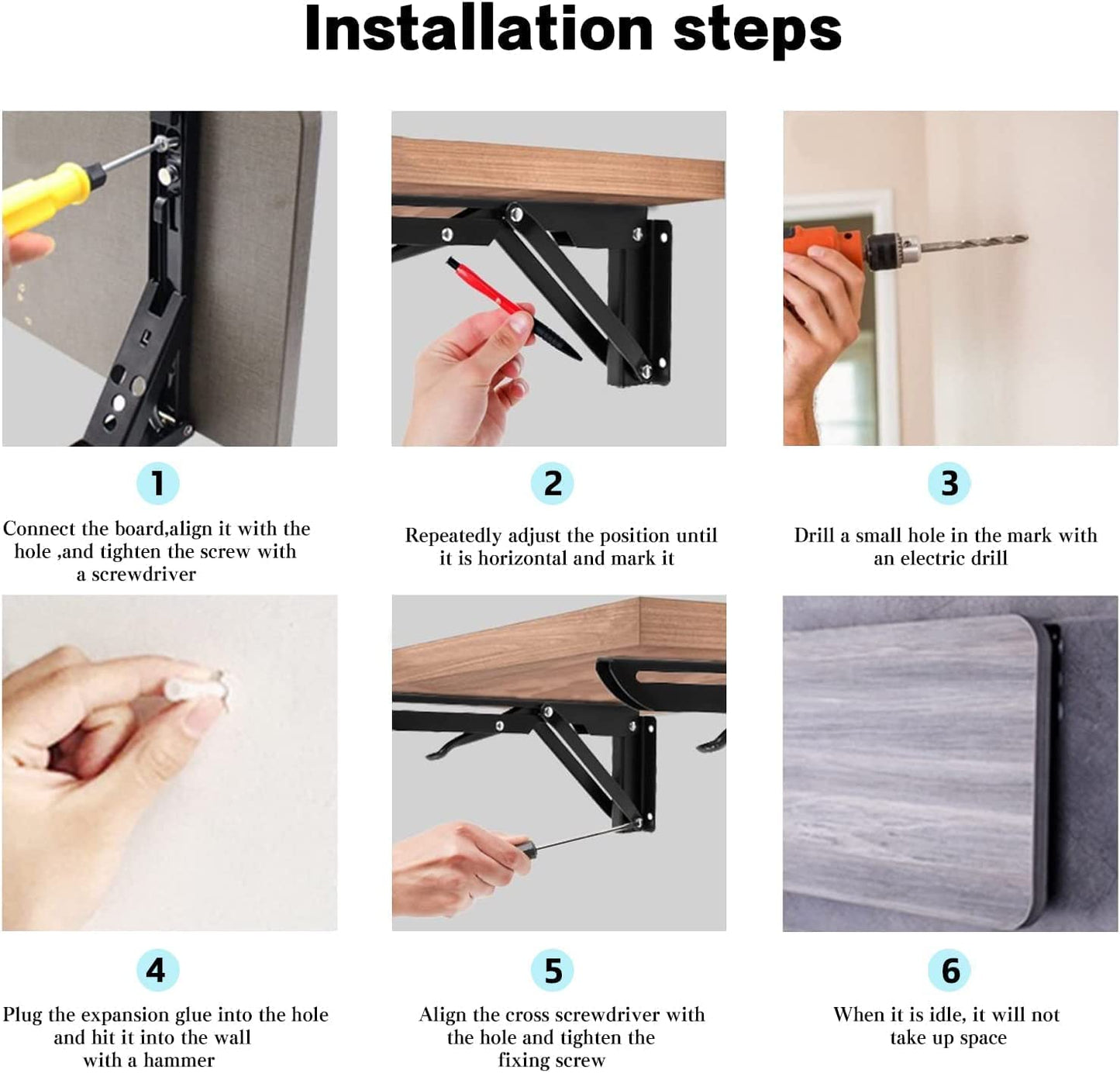 Installation steps

1

Connect the board,align it with the hole ,and tighten the screw with a screwdriver

2

Repeatedly adjust the position until it is horizontal and mark it

3

Drill a small hole in the mark with an electric drill

4

Plug the expansion glue into the hole and hit it into the wall with a hammer

5

Align the cross screwdriver with the hole and tighten the fixing screw

6

When it is idle, it will not take up space