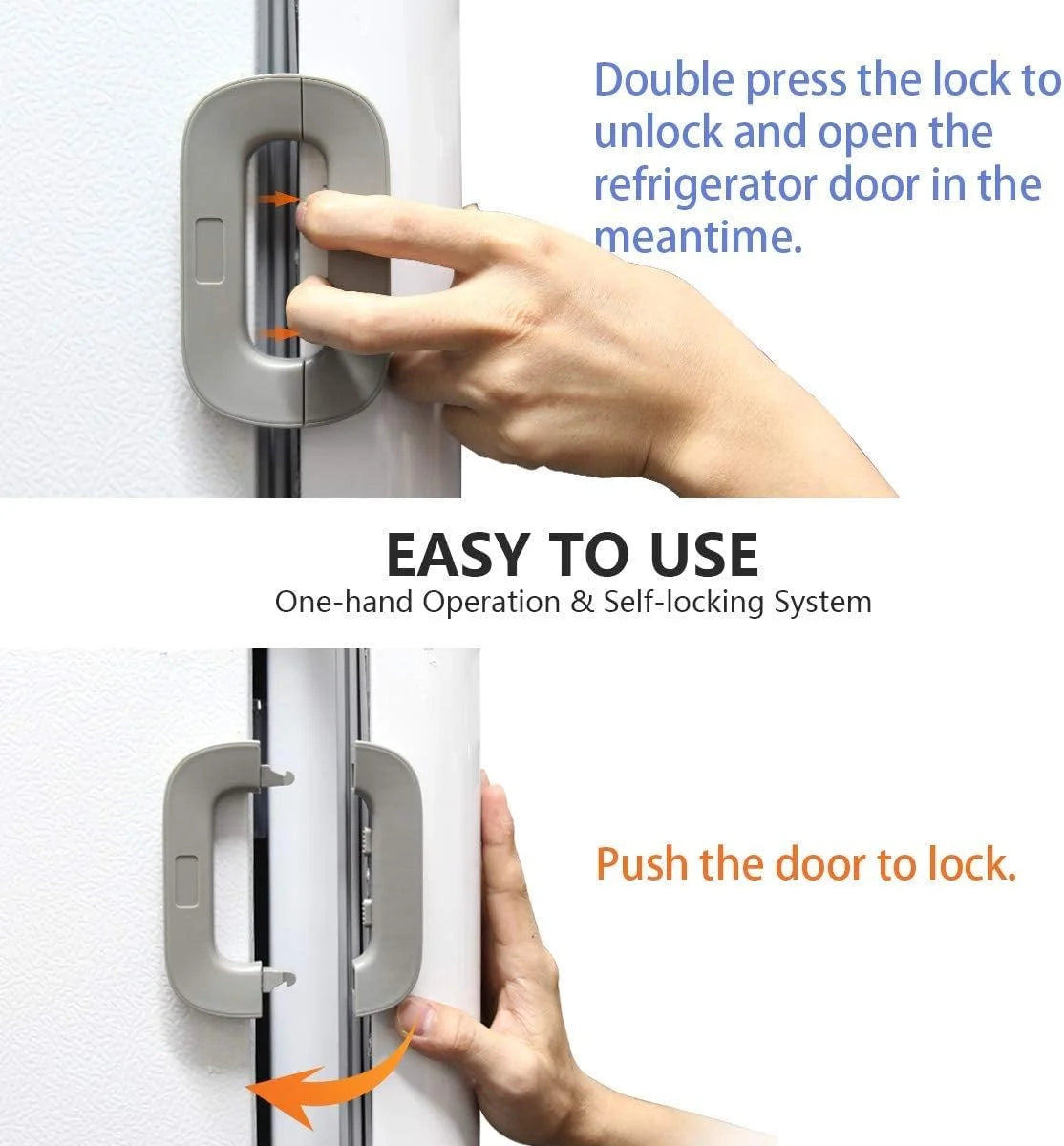 Double press the lock to unlock and open the refrigerator door in the meantime.

EASY TO USE
One-hand Operation & Self-locking System

Push the door to lock.