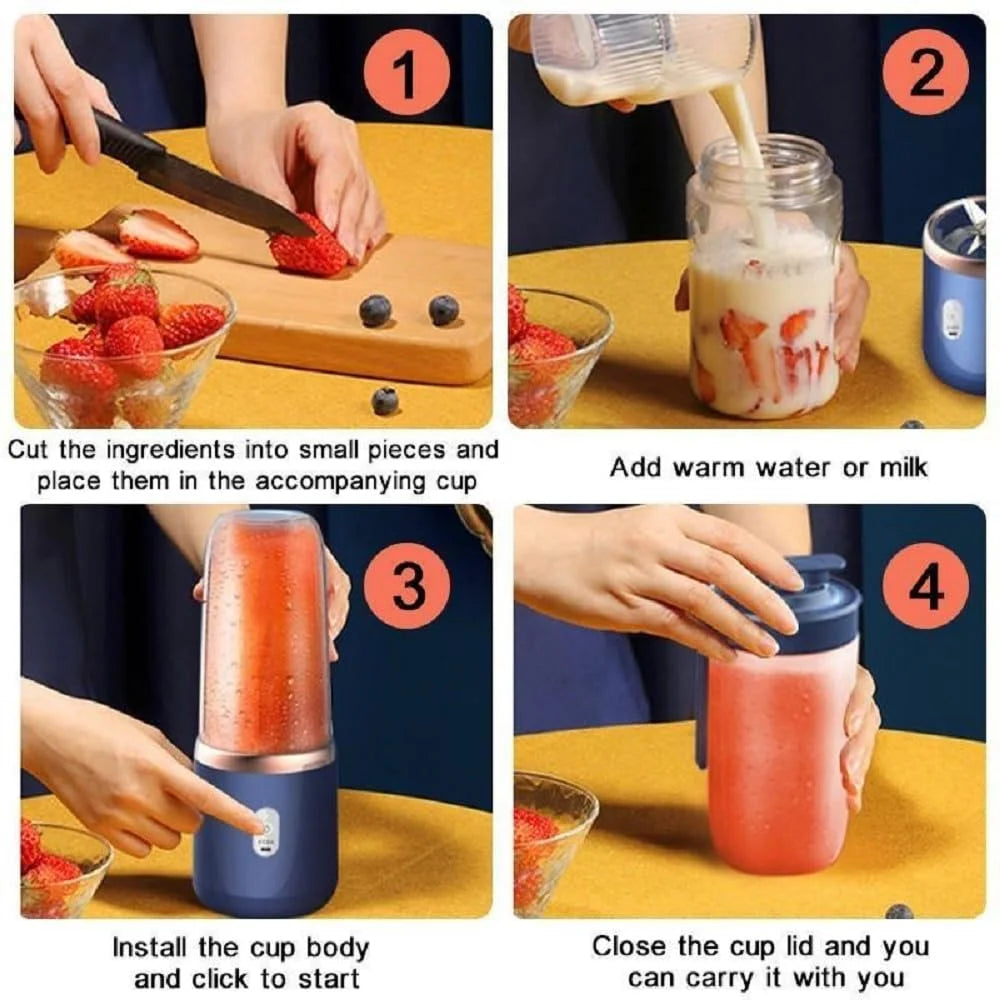 1

Cut the ingredients into small pieces and place them in the accompanying cup

2

Add warm water or milk

3

Install the cup body and click to start

4

Close the cup lid and you can carry it with you