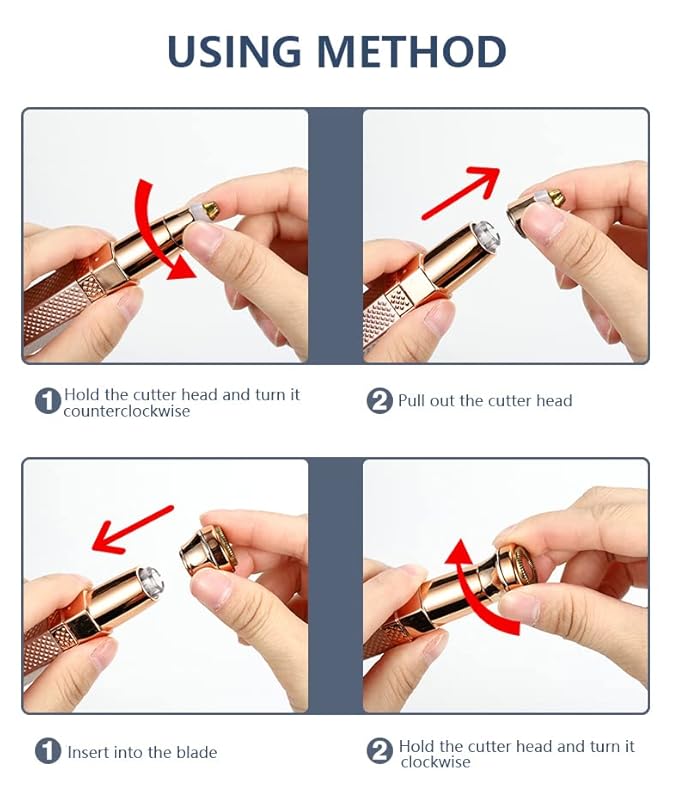 USING METHOD

1 Hold the cutter head and turn it counterclockwise

2 Pull out the cutter head

1 Insert into the blade

2 Hold the cutter head and turn it clockwise