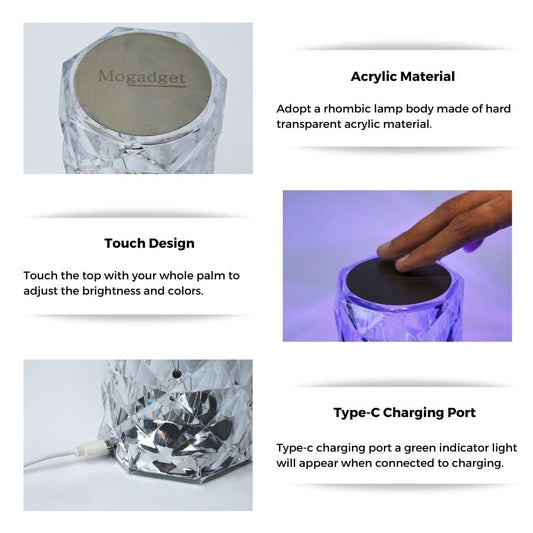 Mogadget

Acrylic Material

Adopt a rhombic lamp body made of hard transparent acrylic material.

Touch Design

Touch the top with your whole palm to adjust the brightness and colors.

Type-C Charging Port

Type-c charging port a green indicator light will appear when connected to charging.