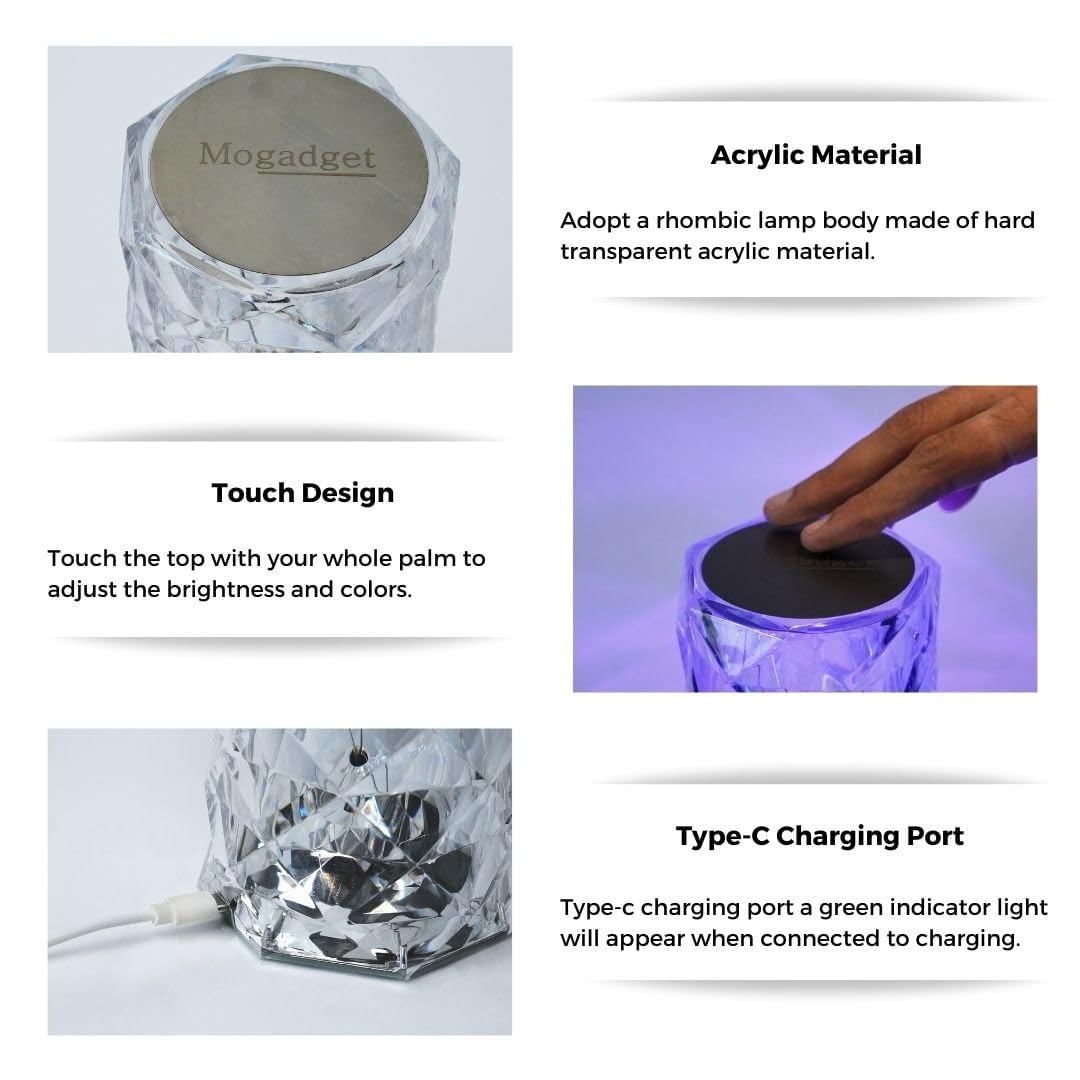 Mogadget

Acrylic Material

Adopt a rhombic lamp body made of hard transparent acrylic material.

Touch Design

Touch the top with your whole palm to adjust the brightness and colors.

Type-C Charging Port

Type-c charging port a green indicator light will appear when connected to charging.