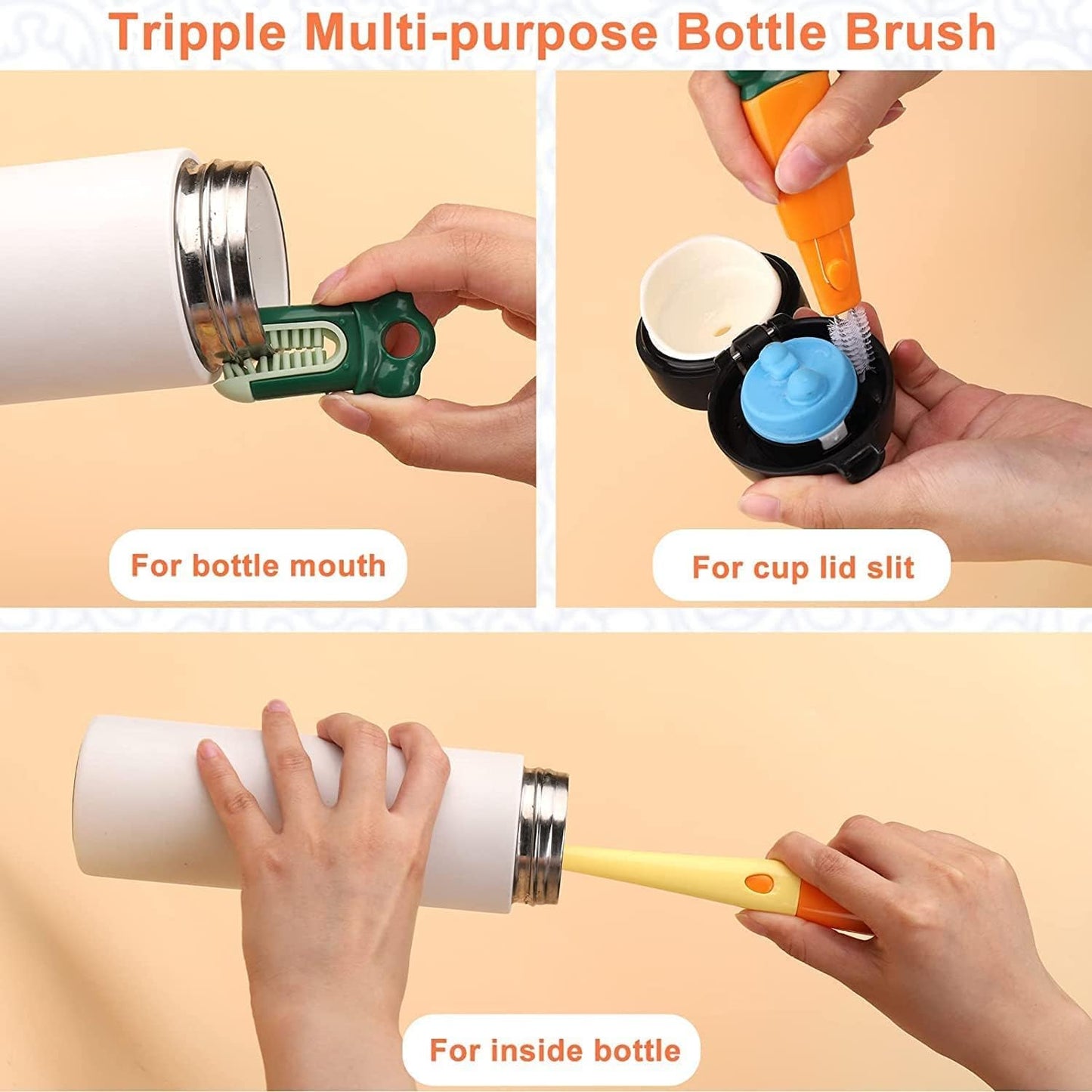 Tripple Multi-purpose Bottle Brush

For bottle mouth

For cup lid slit

For inside bottle